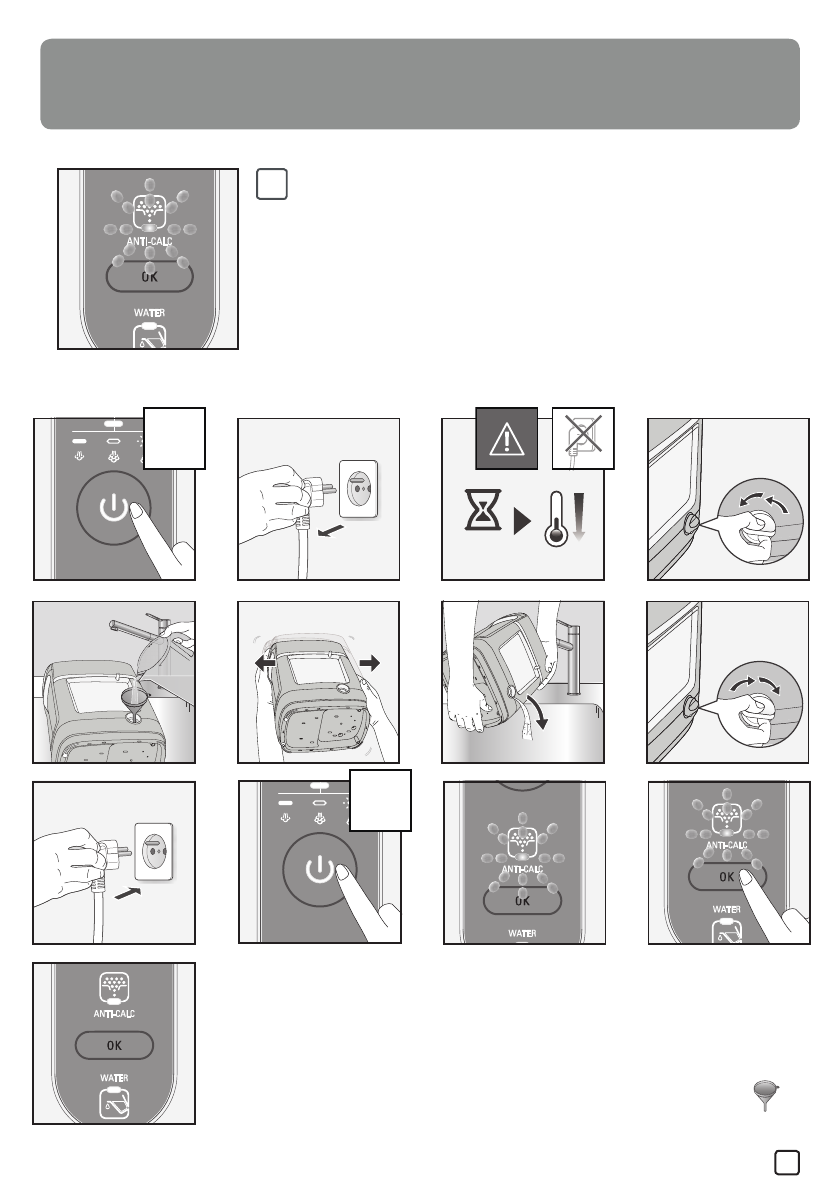 ANTI-CALC
OK
WATER

ANTI-CALC
OK
WATER

ANTI-CALC
OK
WATER

ANTI-CALC
OK
WATER