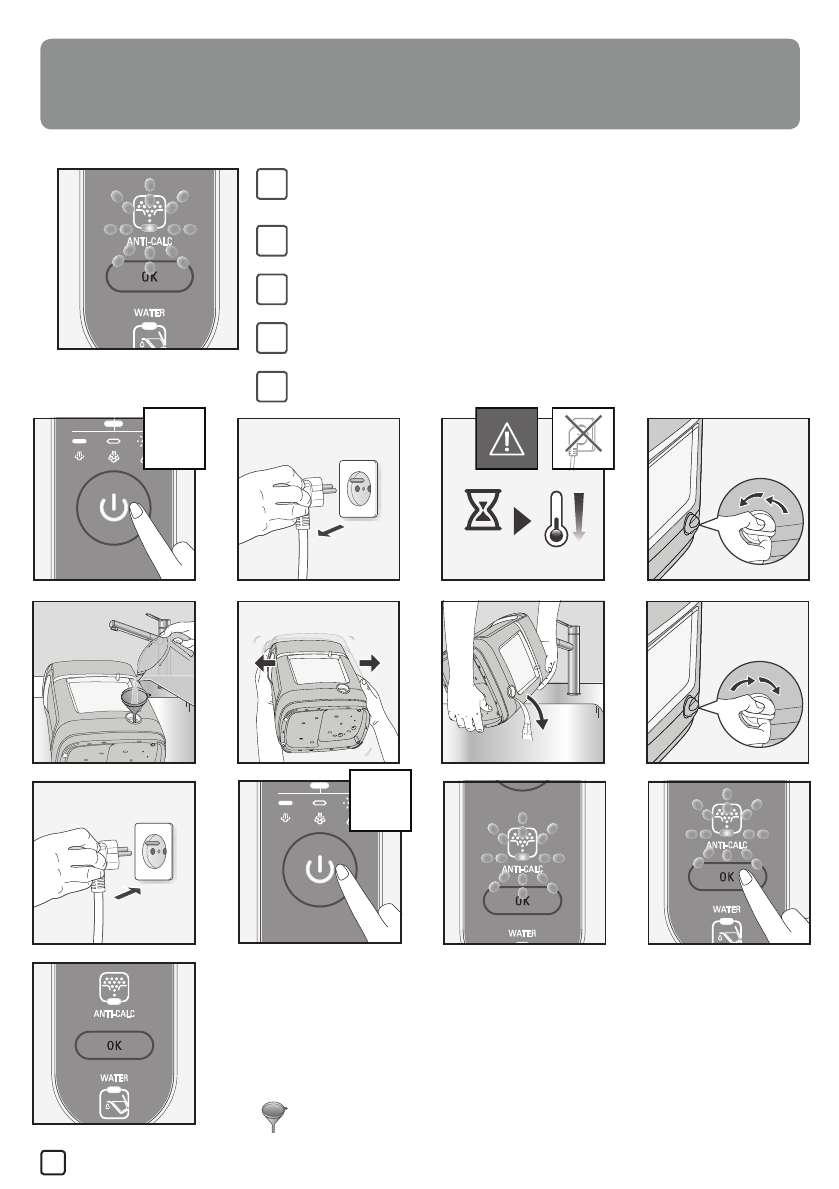 ANTI-CALC
OK
WATER

ANTI-CALC
OK
WATER

ANTI-CALC
OK
WATER

ANTI-CALC
OK
WATER