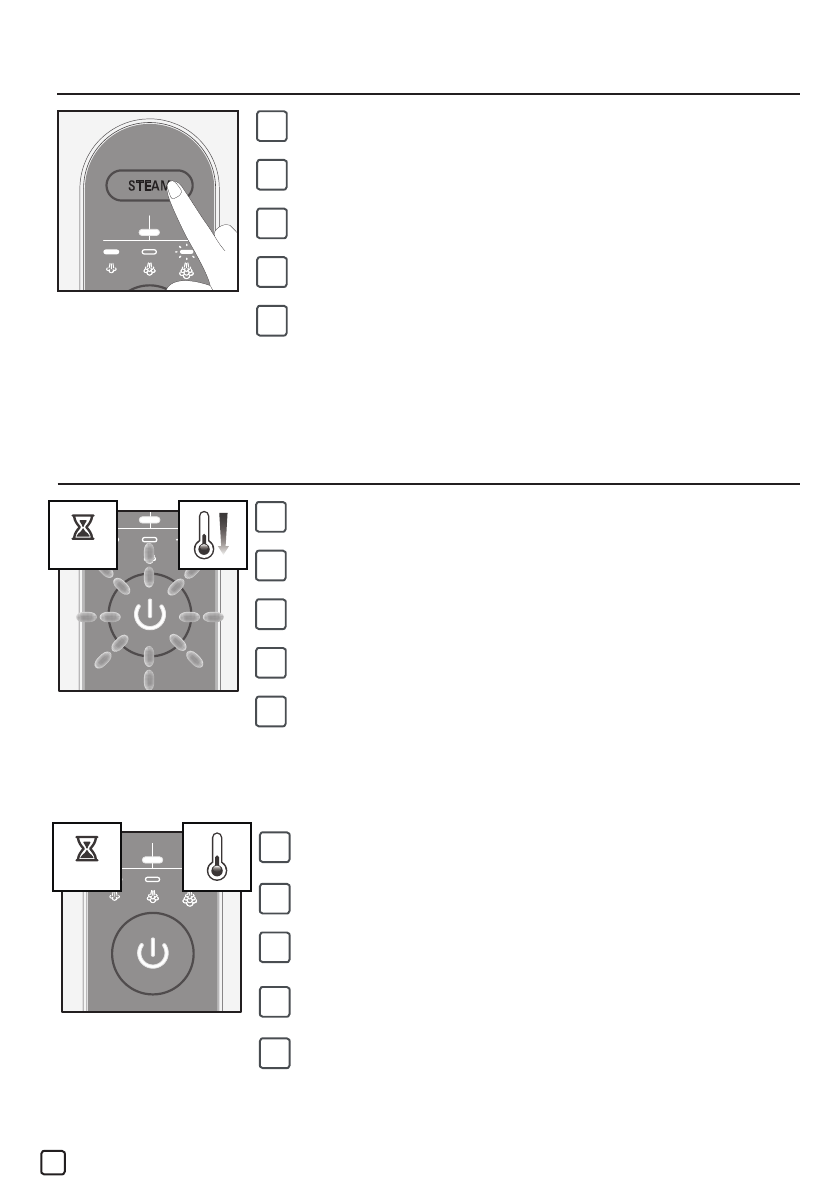 STEAM