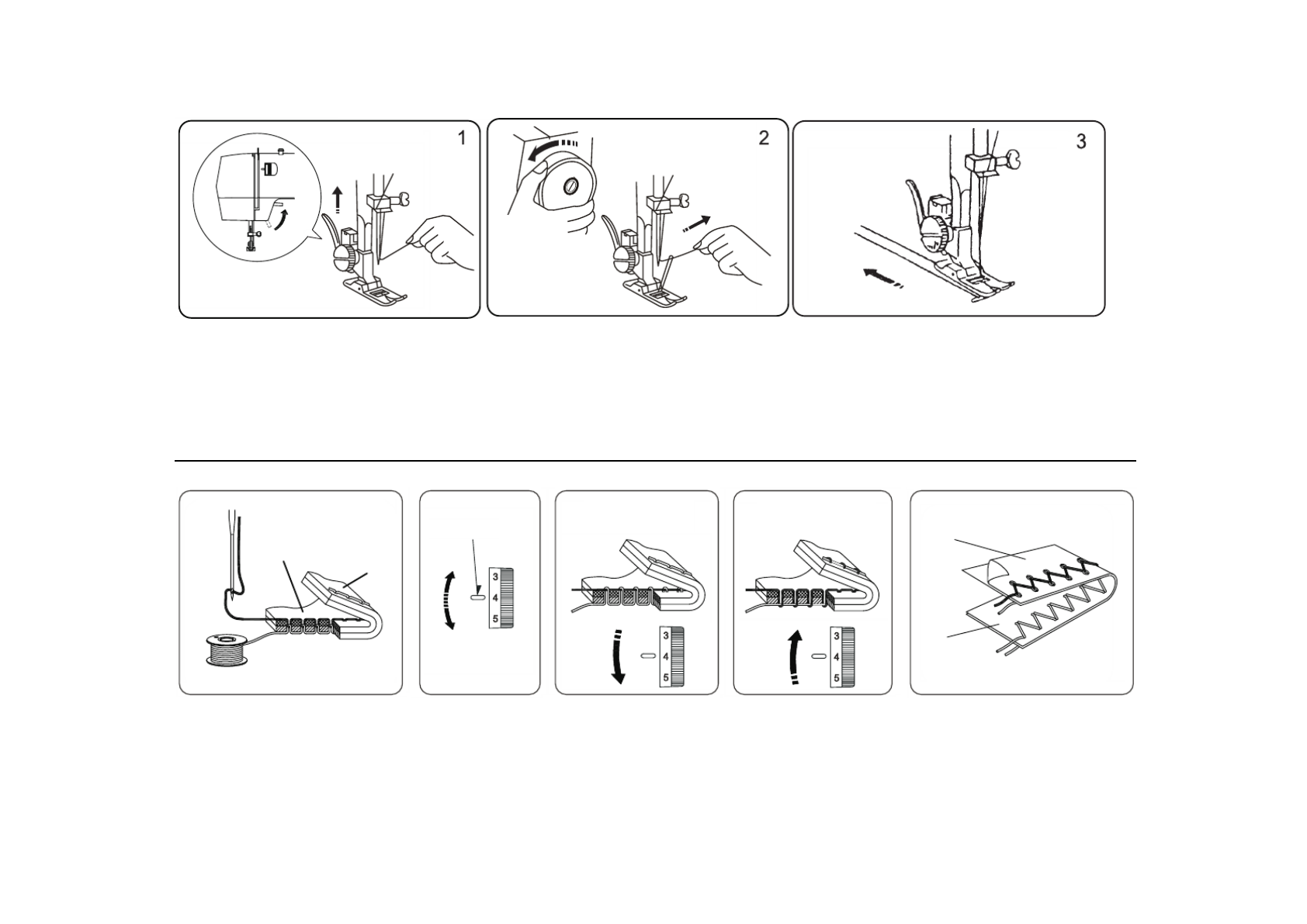 1

2

3

3
4
5

3
4
5

3
4
5