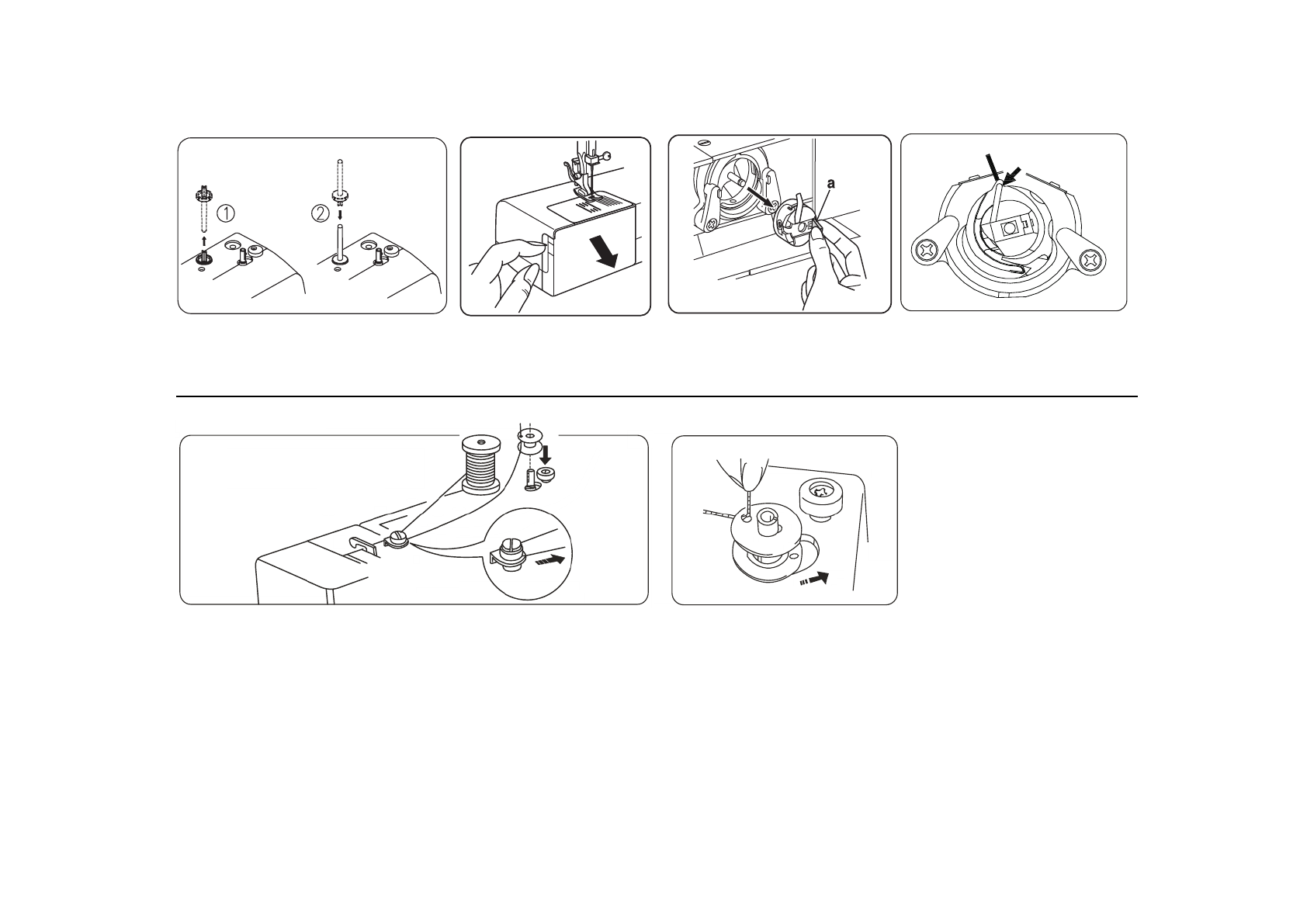 ①
②
a