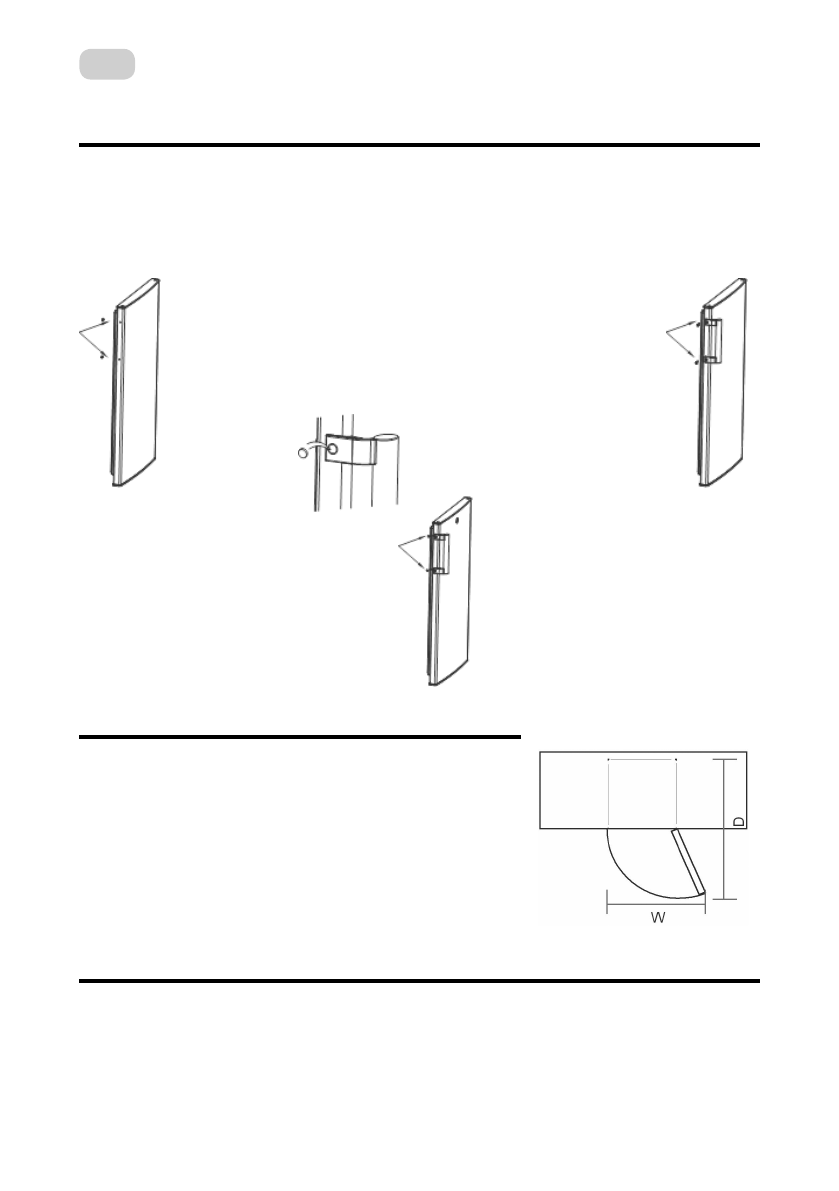 D

W