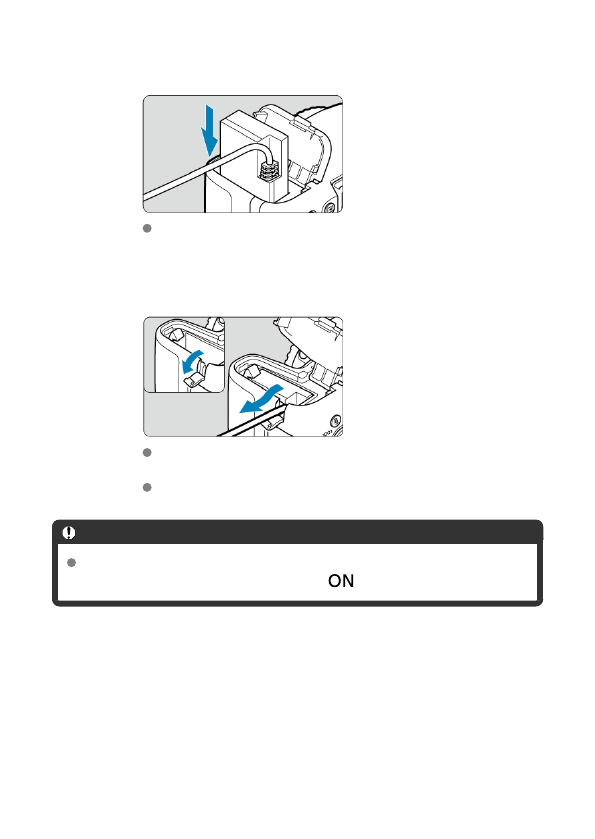 ON