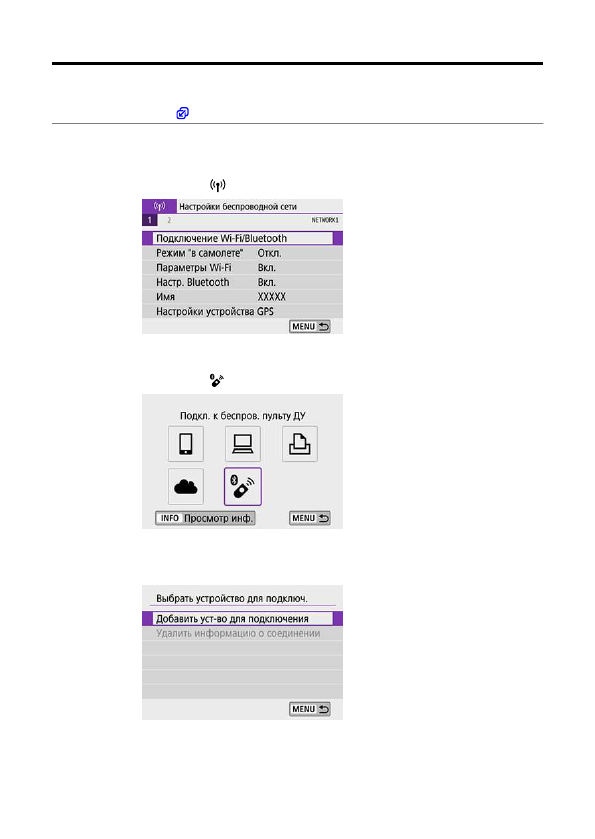 Настройки беспроводной сети
1 2 NETWORK1
Подключение Wi-Fi/Bluetooth
Режим "в самолете" Откл.
Параметры Wi-Fi Вкл.
Настр. Bluetooth Вкл.
Имя XXXXX
Настройки устройства GPS
MENU

Подкл. к беспров. пульту ДУ
INFO Просмотр инф.
MENU

Выбрать устройство для подключ.
Добавить уст-во для подключения
Удалить информацию о соединении
MENU