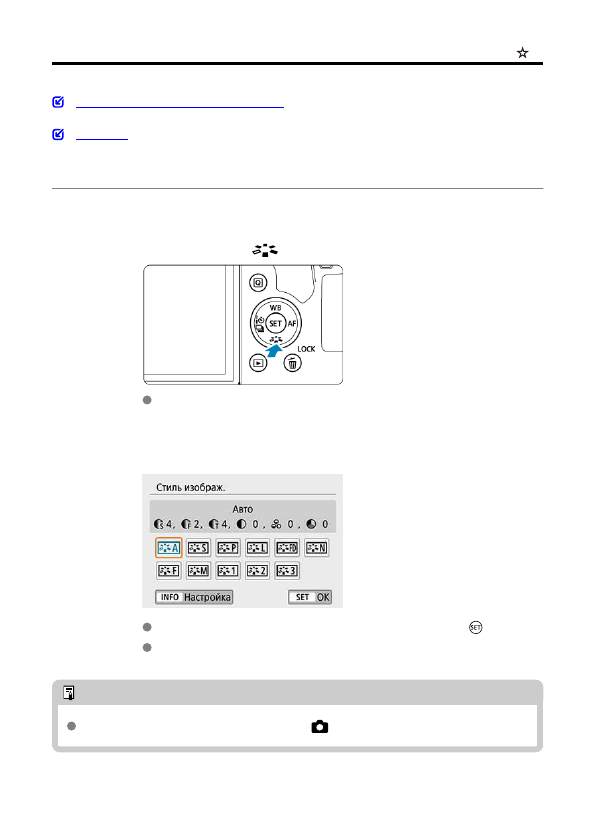 ☆

WB

SET

AF

LOCK

Стиль изображ.

Авто

4, 2, 4, 0, 0, 0

A S P L FD N

F M 1 2 3

INFO Настройка

SET OK