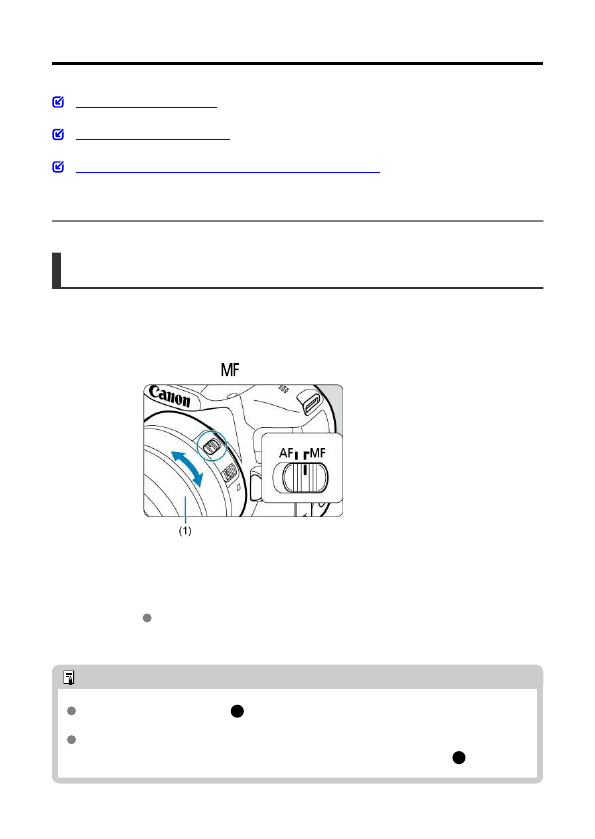 MF

Canon

AF MF

(1)