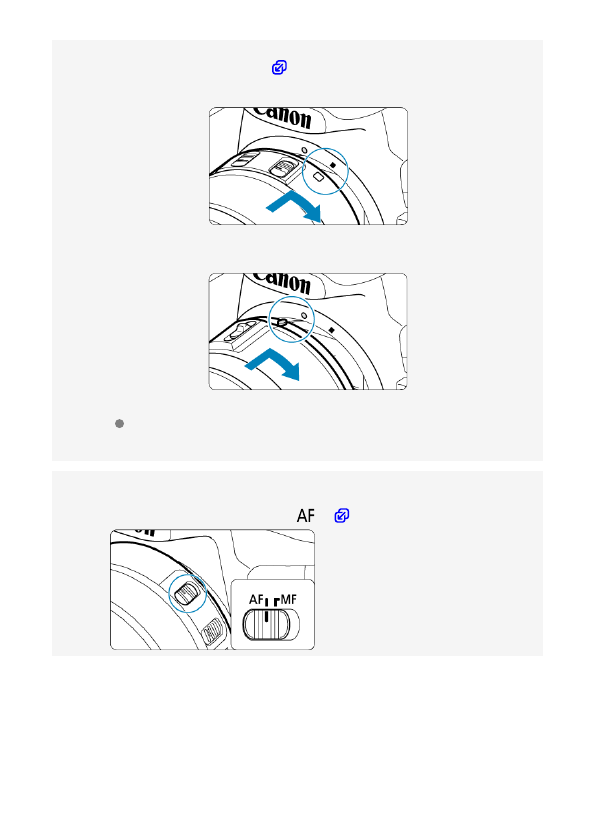 Canon

Canon

AF

AF MF