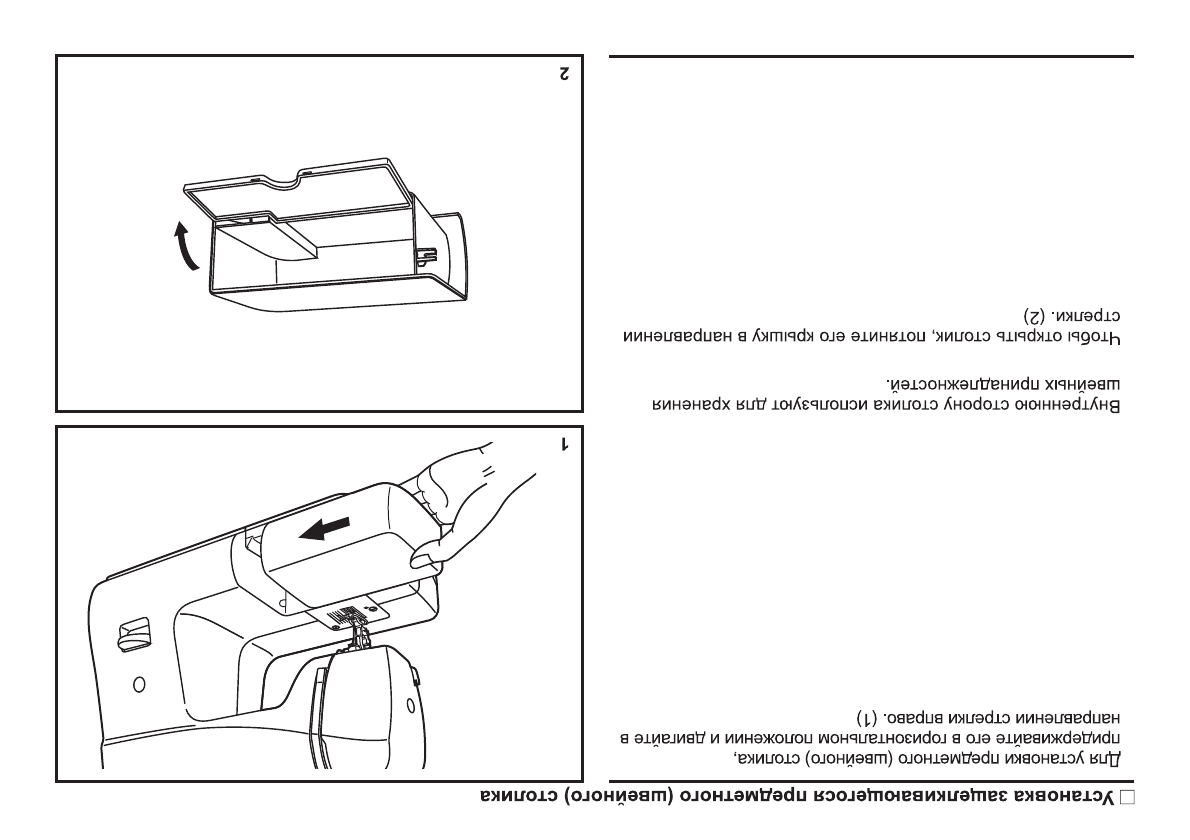 □ Установка защелкивающегося предметного (швейного) столика

Для установки предметного (швейного) столика, придерживайте его в горизонтальном положении и двигайте в направлении стрелки вправо. (1)

Внутреннюю сторону столика используют для хранения швейных принадлежностей.

Чтобы открыть столик, потяните его крышку в направлении стрелки. (2)

1

2