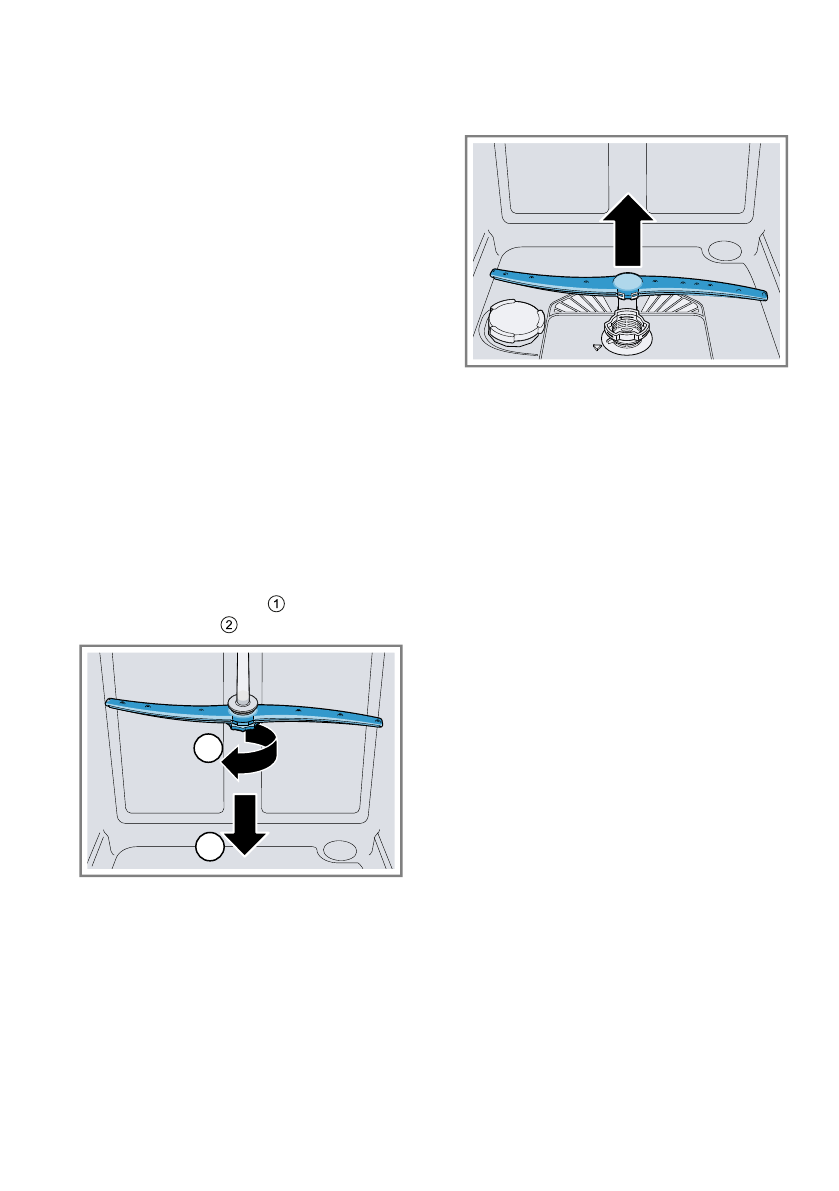 ①
②