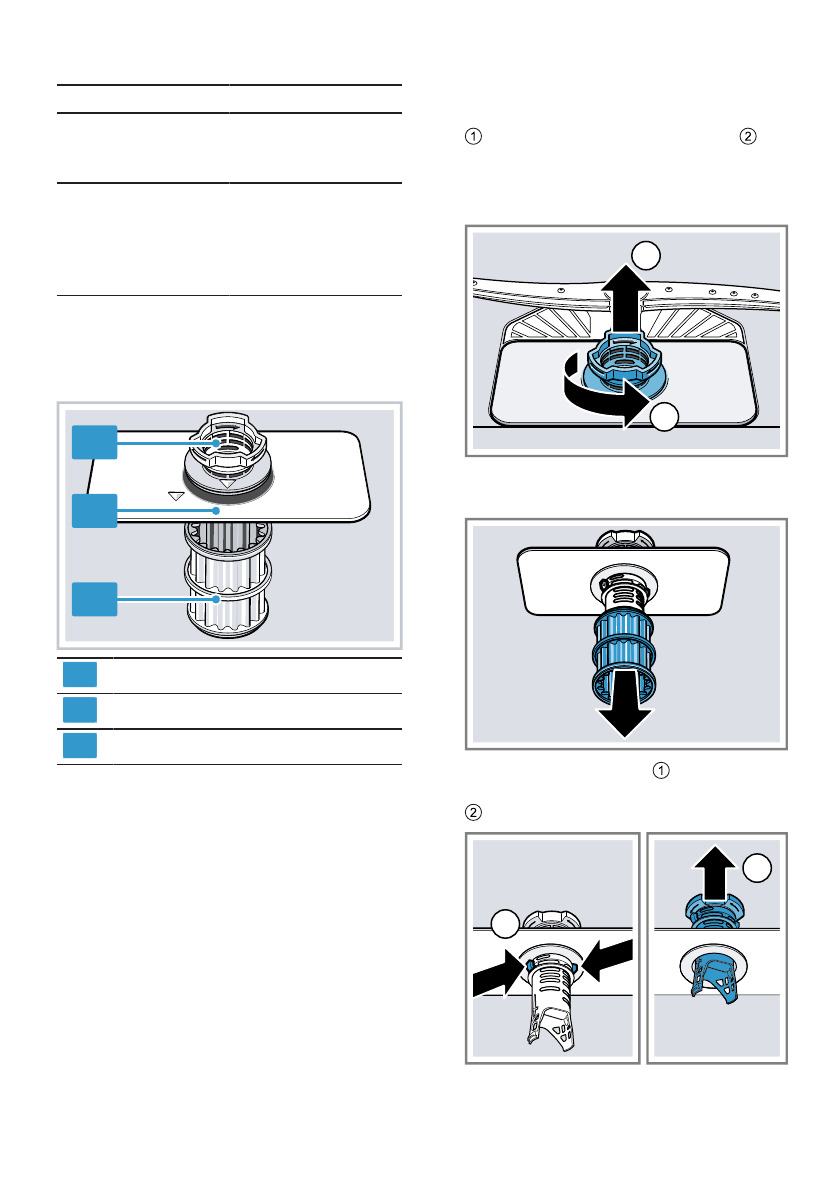 ①
②

①

②