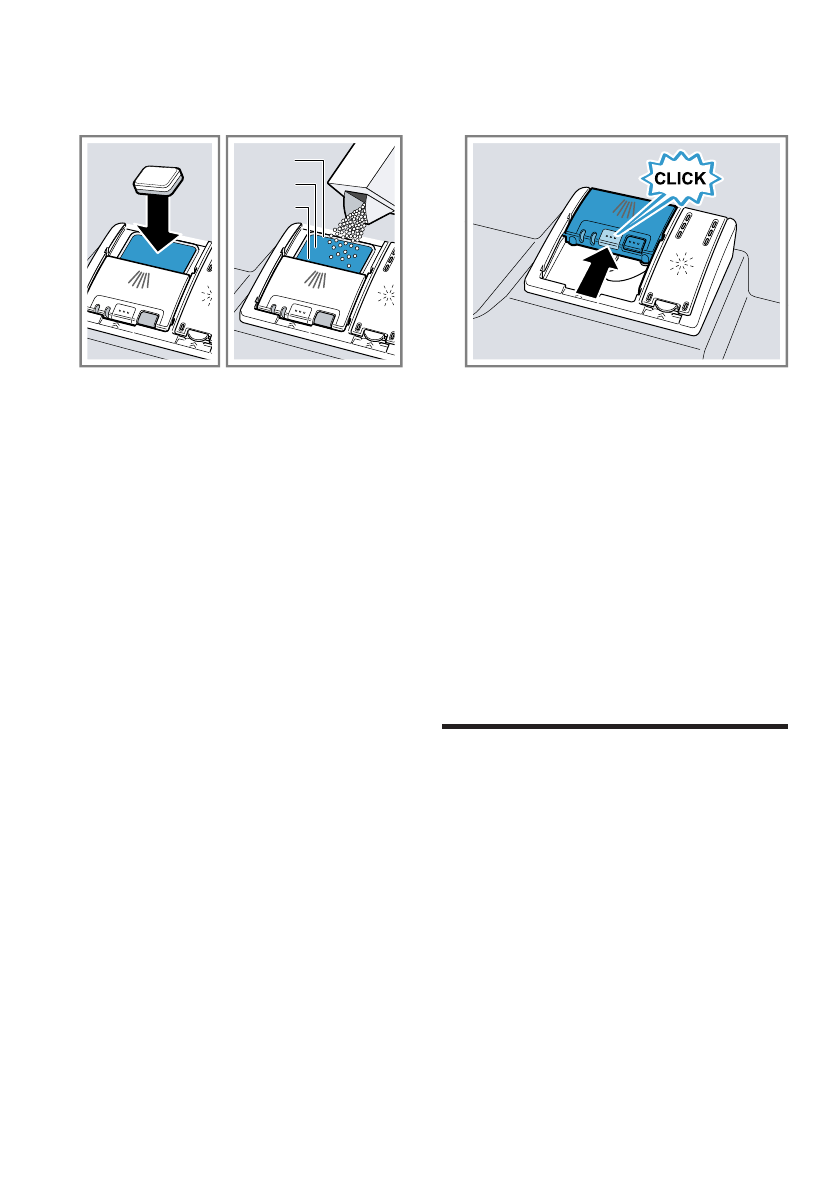 CLICK