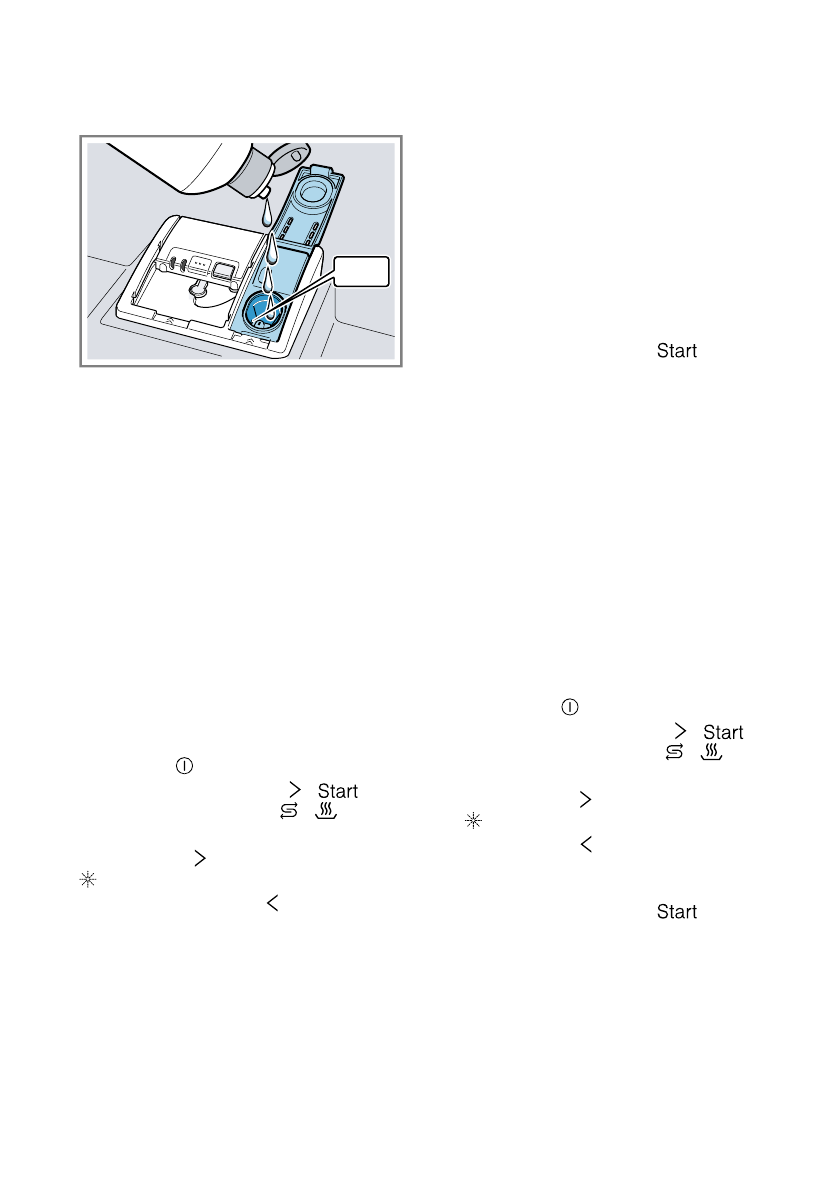 Start

Start

Start

Start