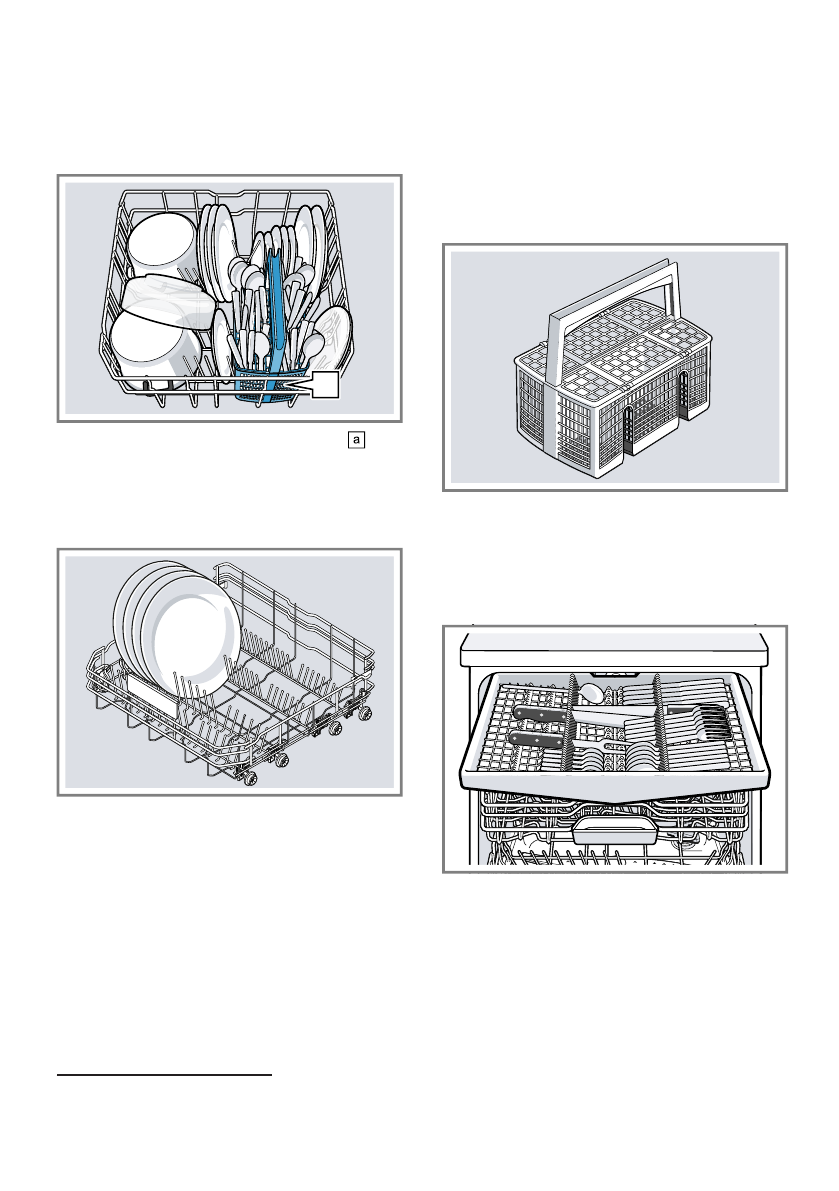 a