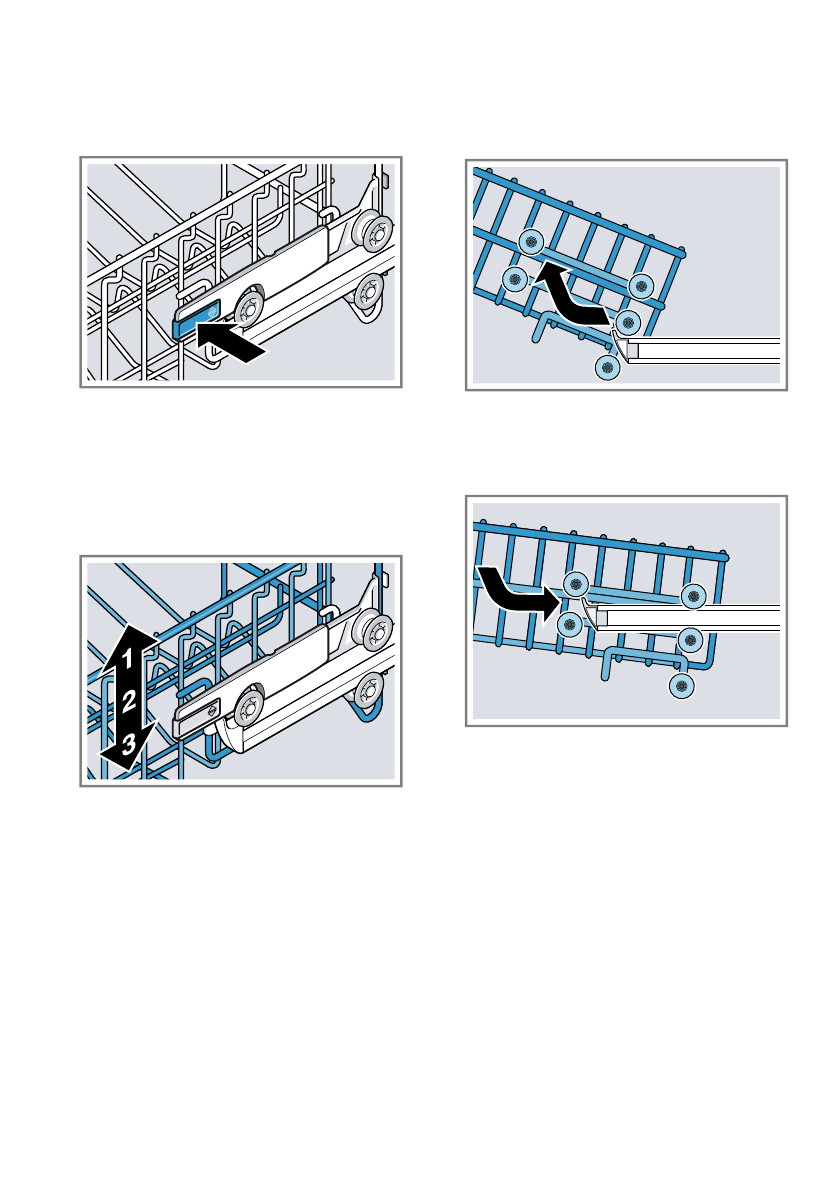 1
2
3