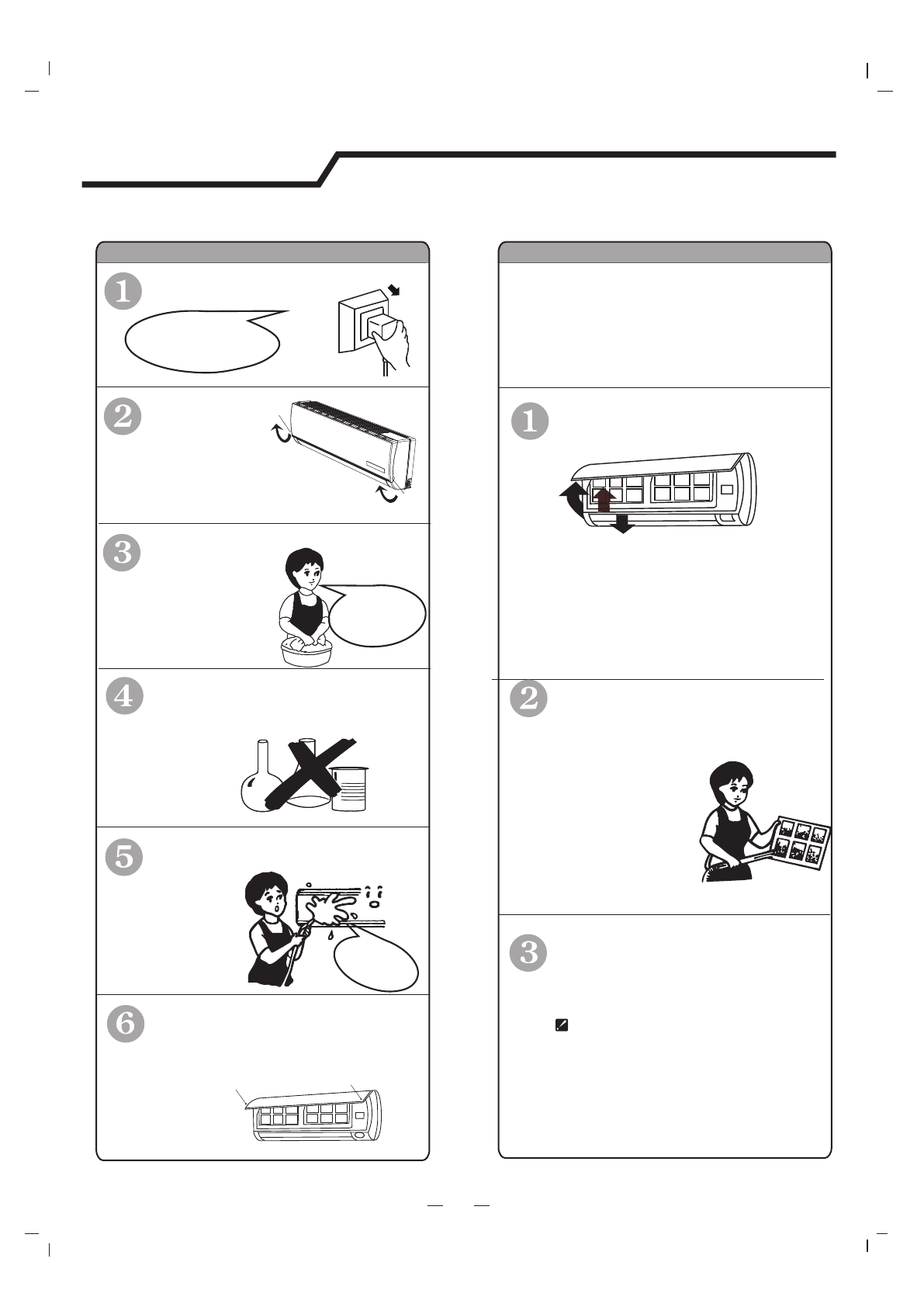 1

2

3

4

5

6

1

2

3