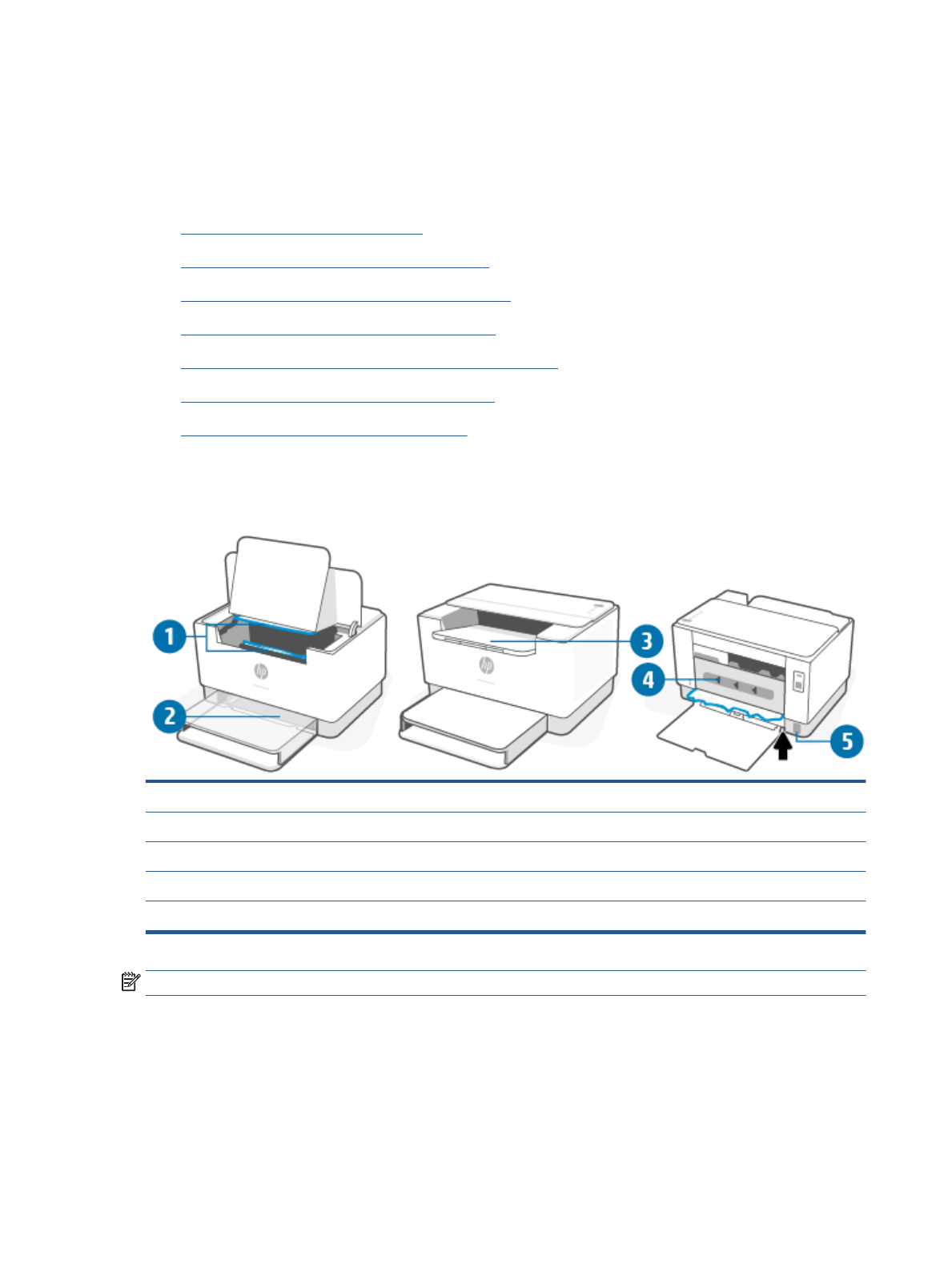 1

2

3

4

5