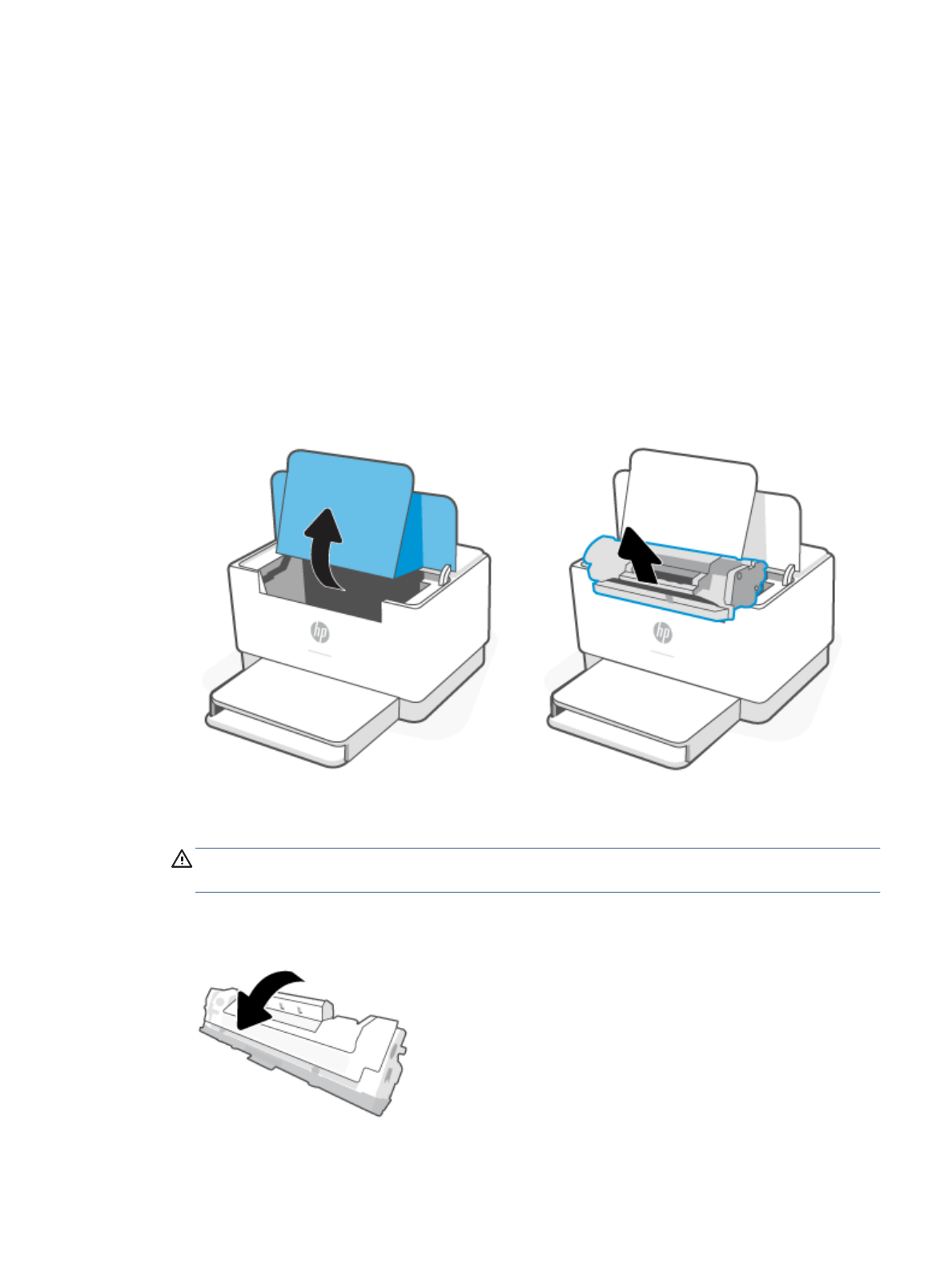 hp

hp