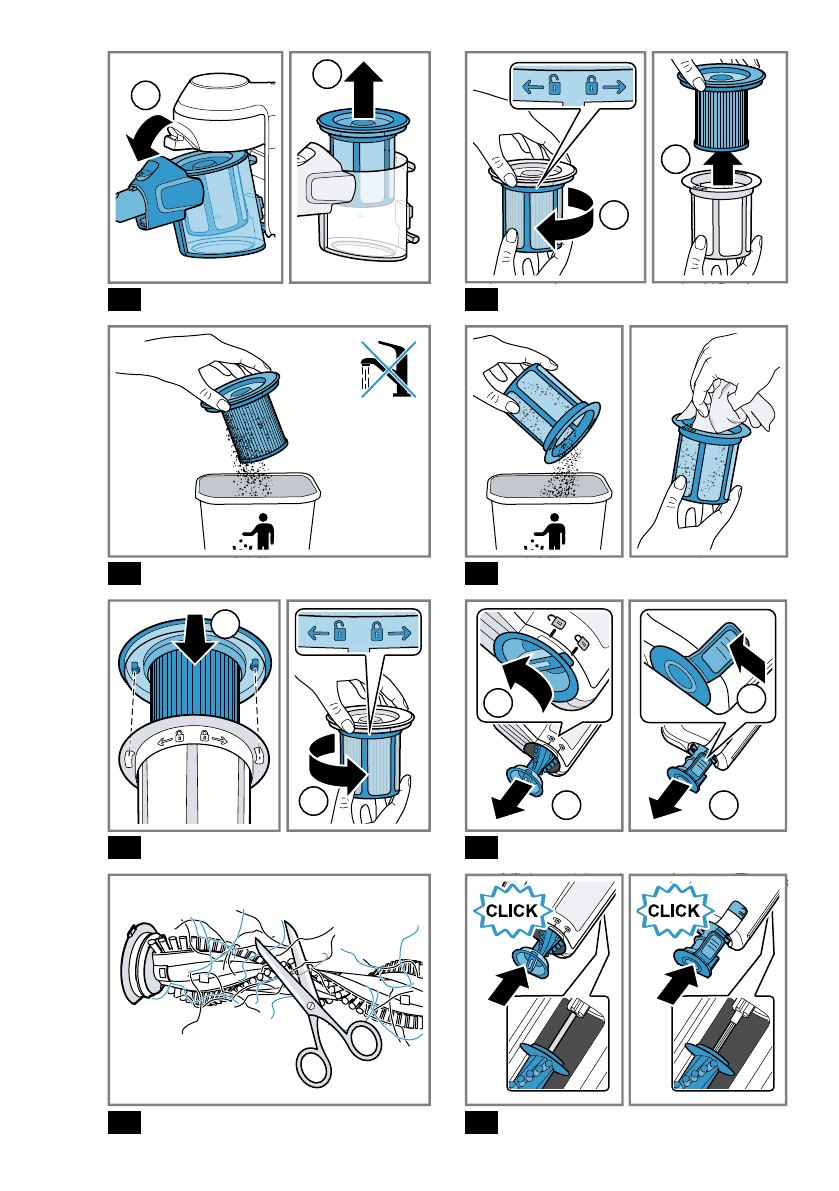 CLICK

CLICK