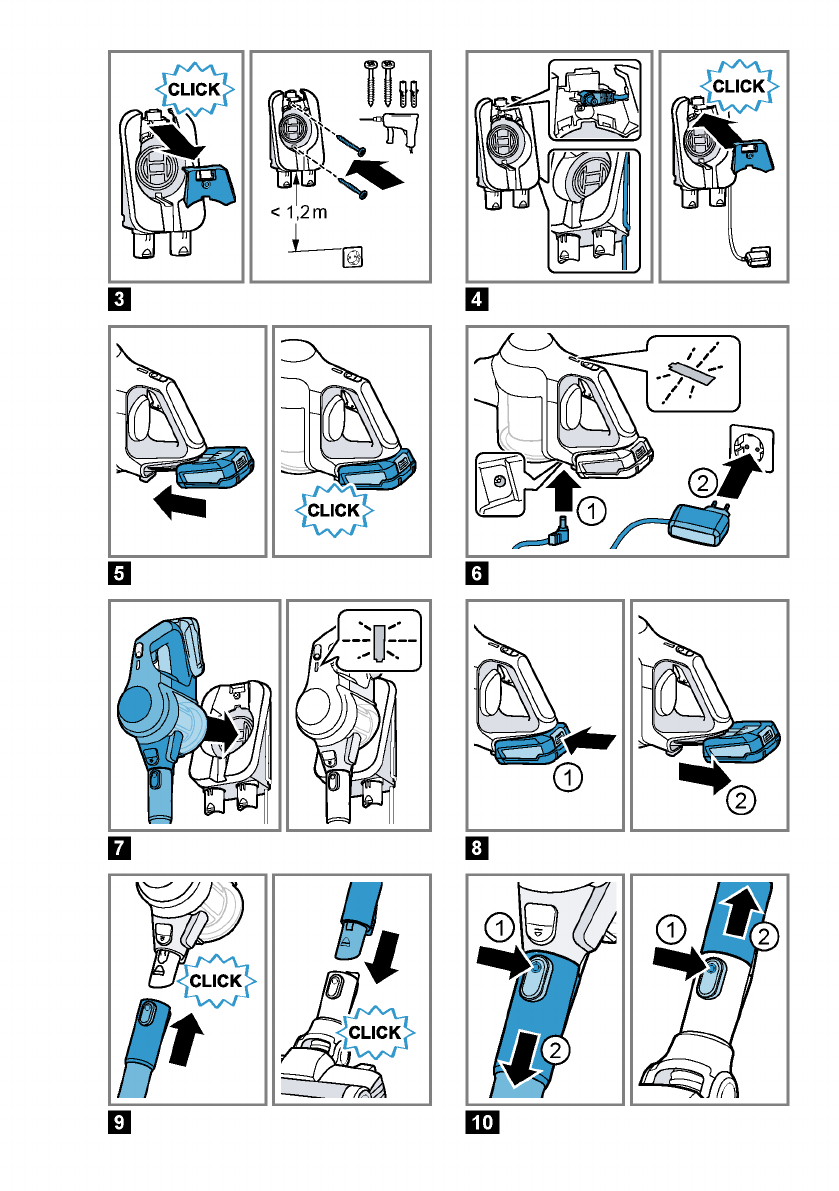 CLICK

< 1,2 m

3

CLICK

4

CLICK

5

1

2

6

7

1

2

8

CLICK

CLICK

9

1

2

1

2

10