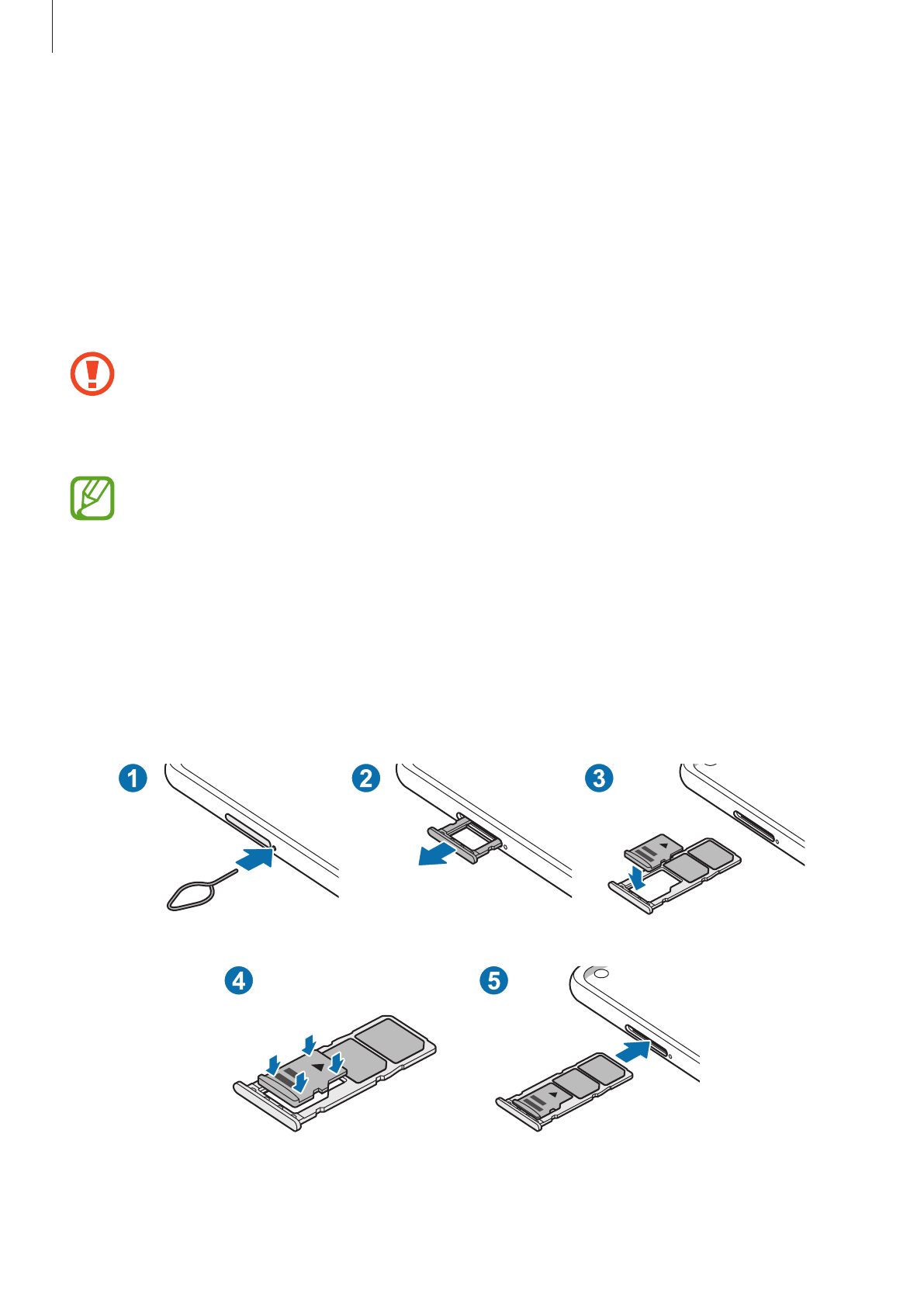 1

2

3

4

5