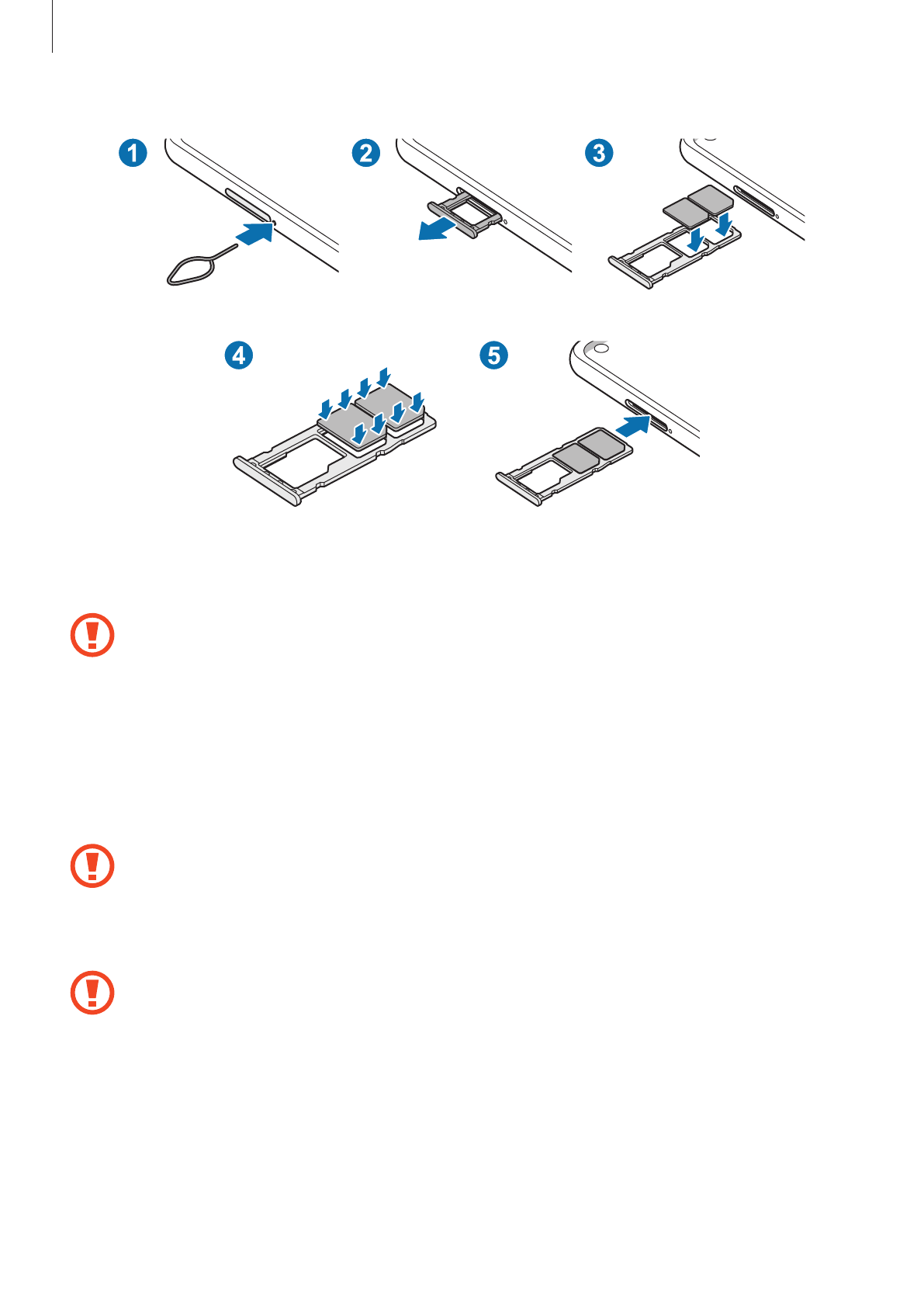 1
2
3
4
5