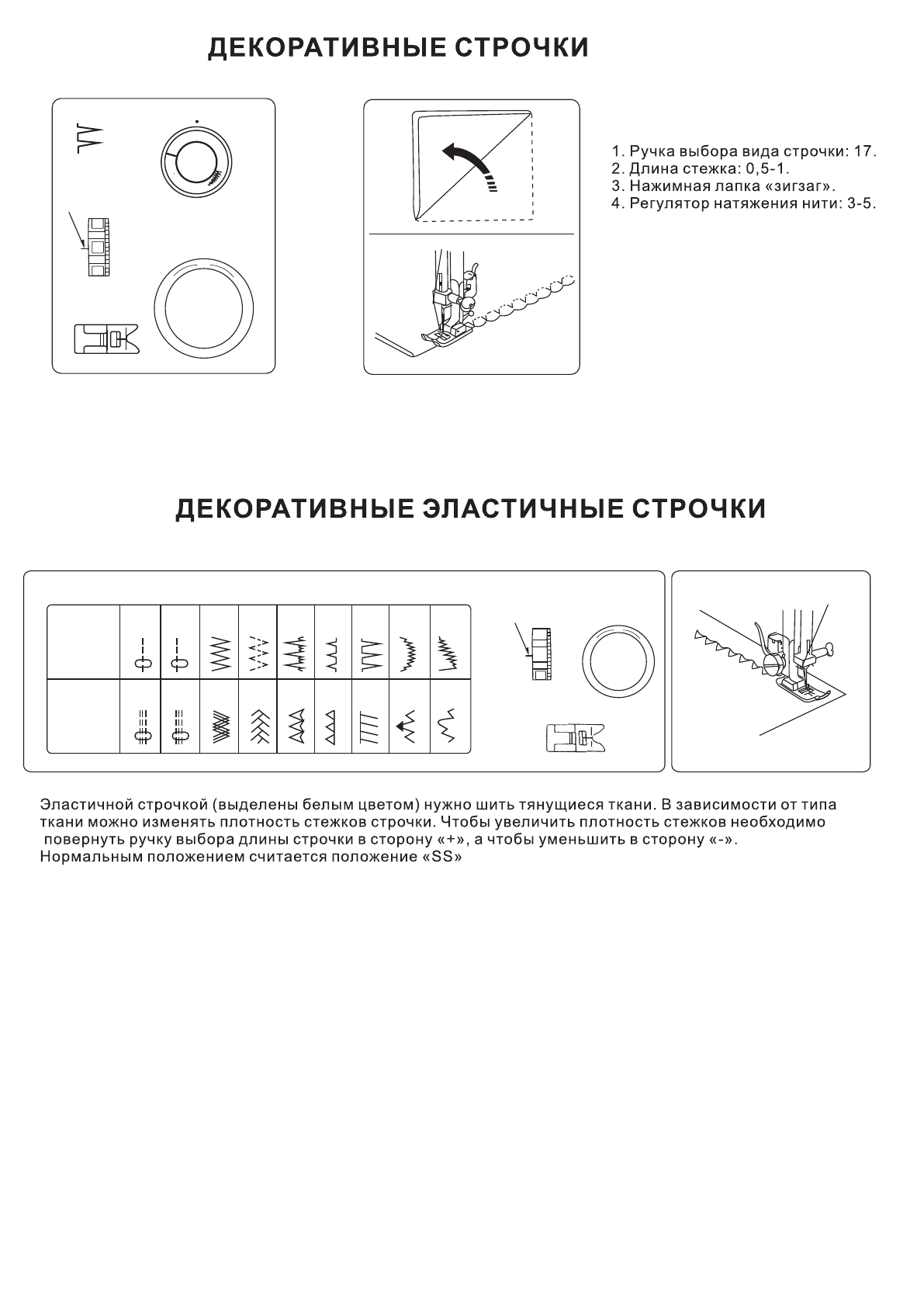 ДЕКОРАТИВНЫЕ СТРОЧКИ

1. Ручка выбора вида строчки: 17.
2. Длина стежка: 0,5-1.
3. Нажимная лапка «зигзаг».
4. Регулятор натяжения нити: 3-5.

ДЕКОРАТИВНЫЕ ЭЛАСТИЧНЫЕ СТРОЧКИ

Эластичной строчкой (выделены белым цветом) нужно шить тянущиеся ткани. В зависимости от типа ткани можно изменять плотность стежков строчки. Чтобы увеличить плотность стежков необходимо повернуть ручку выбора длины строчки в сторону «+», а чтобы уменьшить в сторону «-». Нормальным положением считается положение «SS»