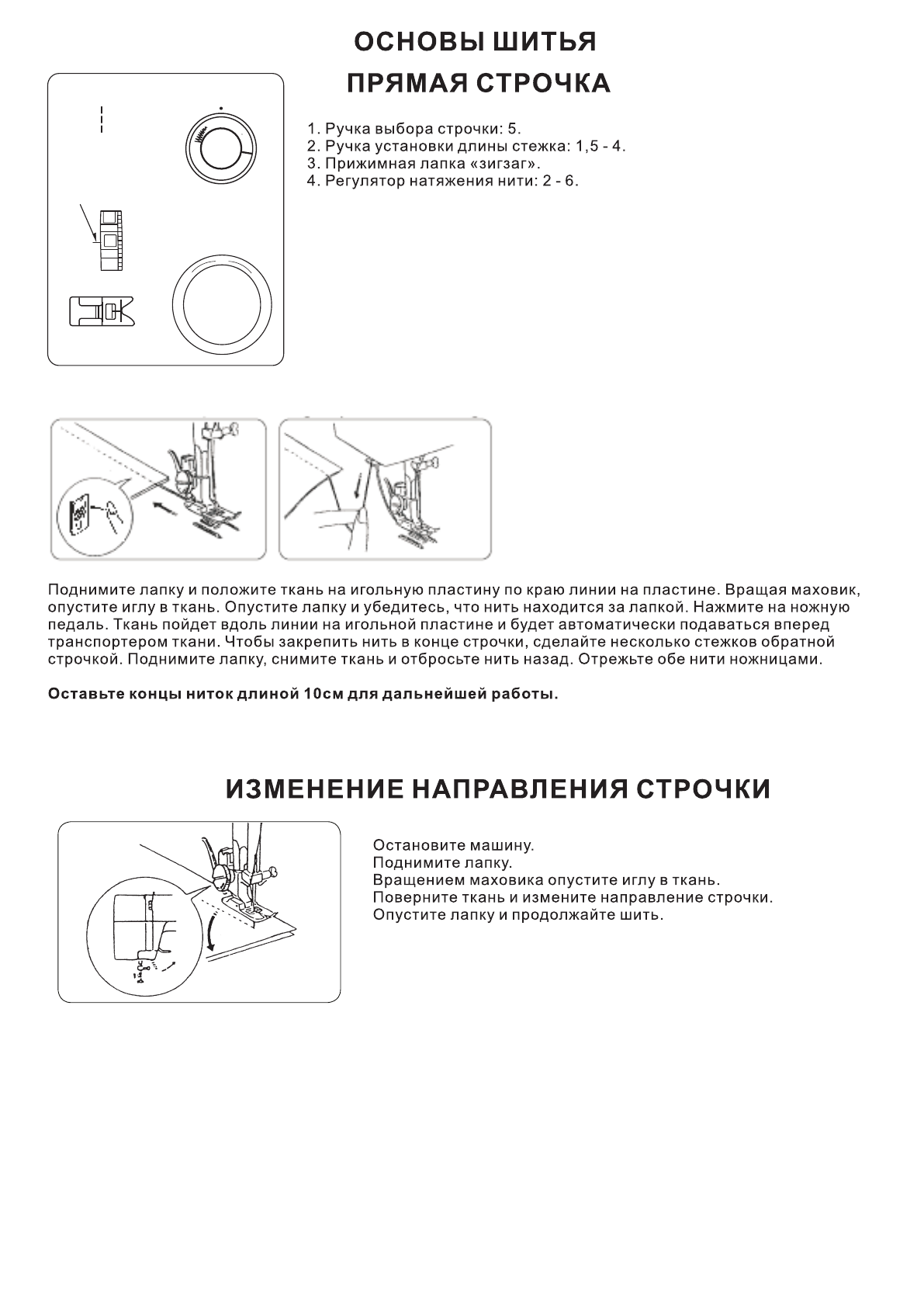 ОСНОВЫ ШИТЬЯ

ПРЯМАЯ СТРОЧКА

1. Ручка выбора строчки: 5.
2. Ручка установки длины стежка: 1,5 - 4.
3. Прижимная лапка «зигзаг».
4. Регулятор натяжения нити: 2 - 6.

Поднимите лапку и положите ткань на игольную пластину по краю линии на пластине. Вращая маховик, опустите иглу в ткань. Опустите лапку и убедитесь, что нить находится за лапкой. Нажмите на ножную педаль. Ткань пойдет вдоль линии на игольной пластине и будет автоматически подаваться вперед транспортером ткани. Чтобы закрепить нить в конце строчки, сделайте несколько стежков обратной строчкой. Поднимите лапку, снимите ткань и отбросьте нить назад. Отрежьте обе нити ножницами.

Оставьте концы ниток длиной 10см для дальнейшей работы.

ИЗМЕНЕНИЕ НАПРАВЛЕНИЯ СТРОЧКИ

Остановите машину.
Поднимите лапку.
Вращением маховика опустите иглу в ткань.
Поверните ткань и измените направление строчки.
Опустите лапку и продолжайте шить.