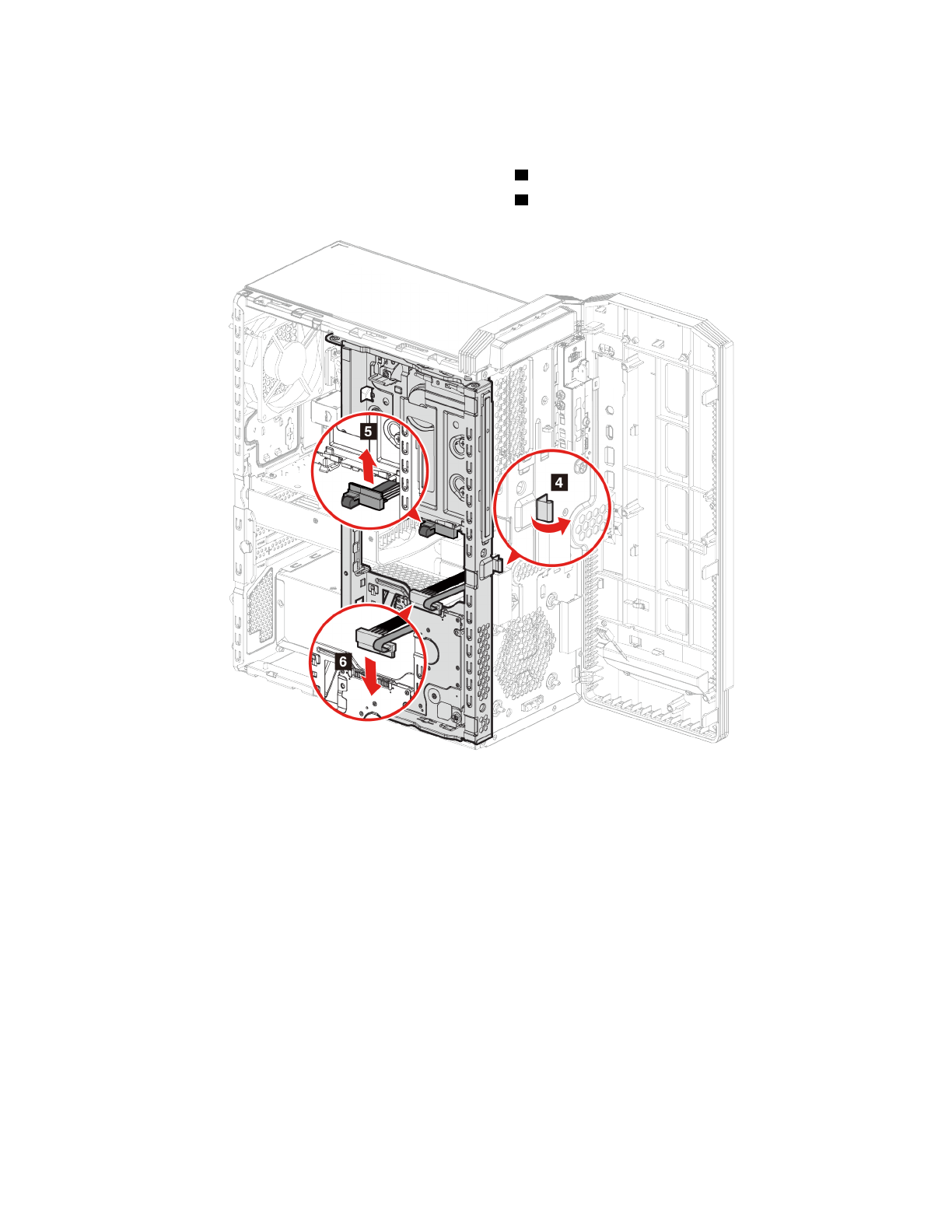 5

4

6