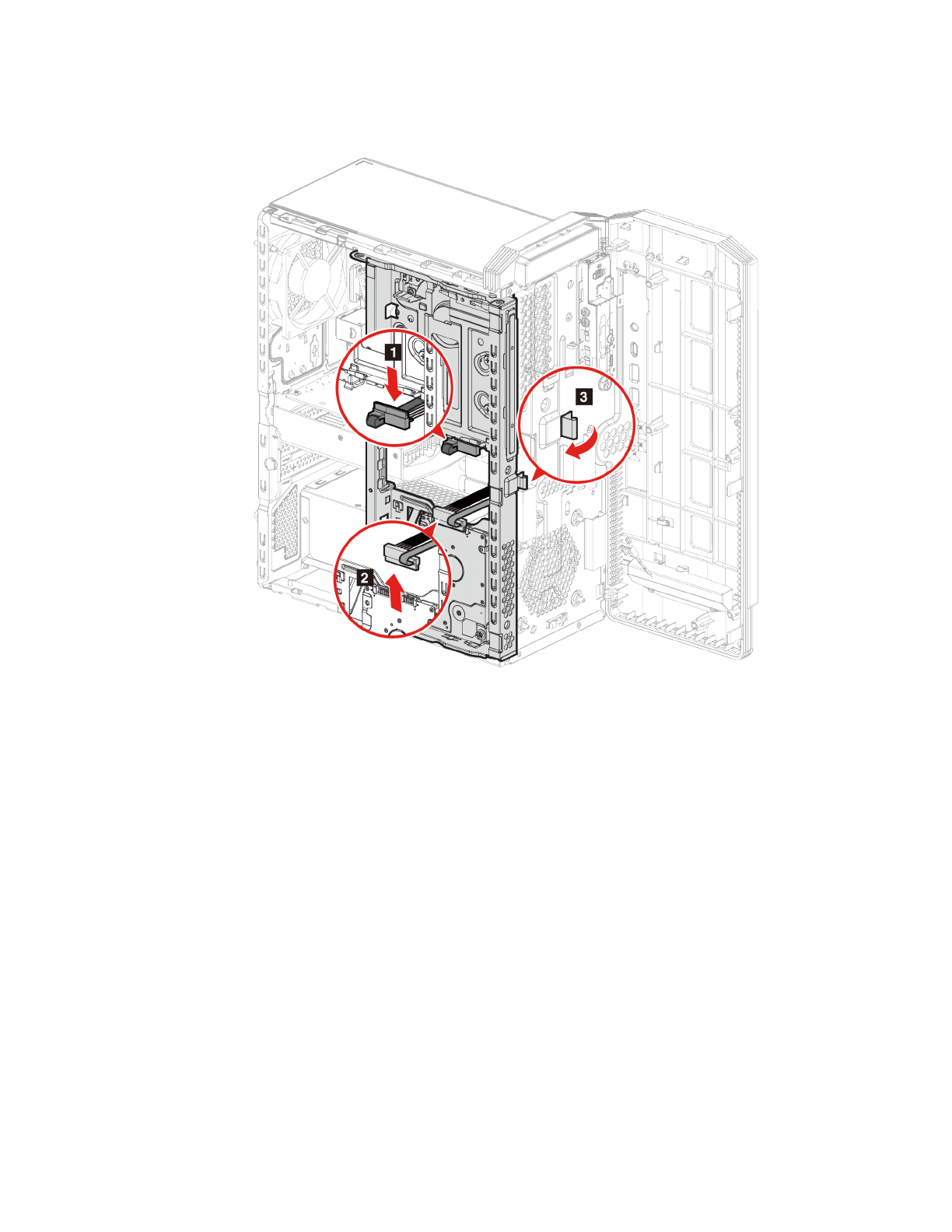 1

3

2