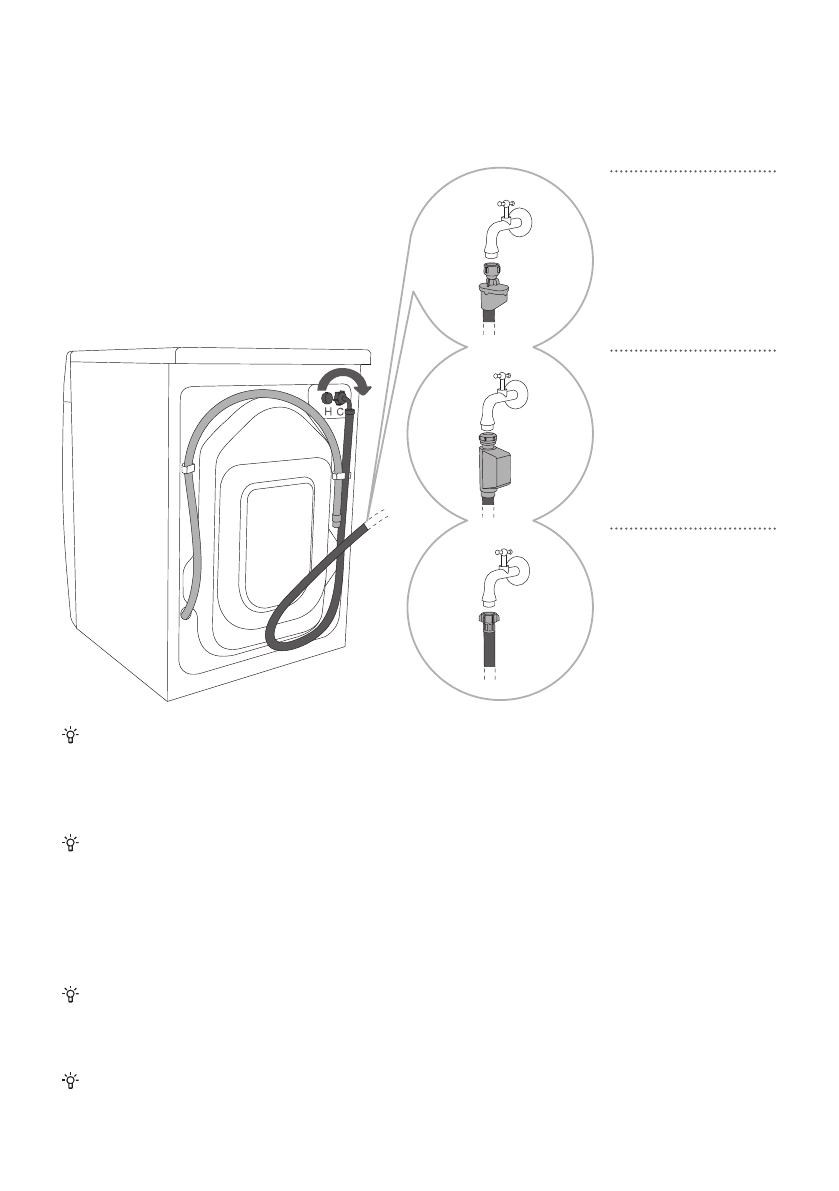 H C