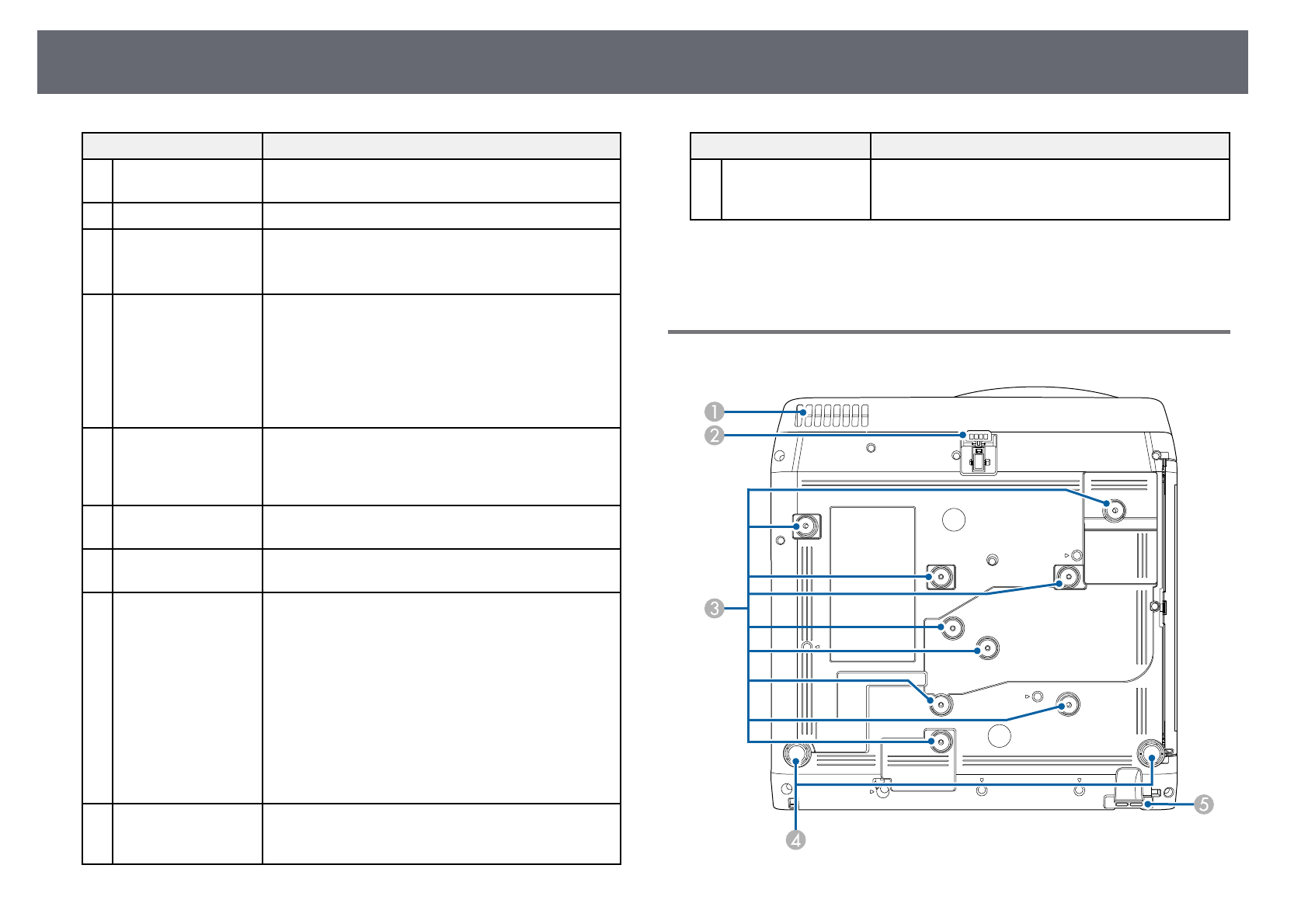 ❶
❷
❸
❹
❺