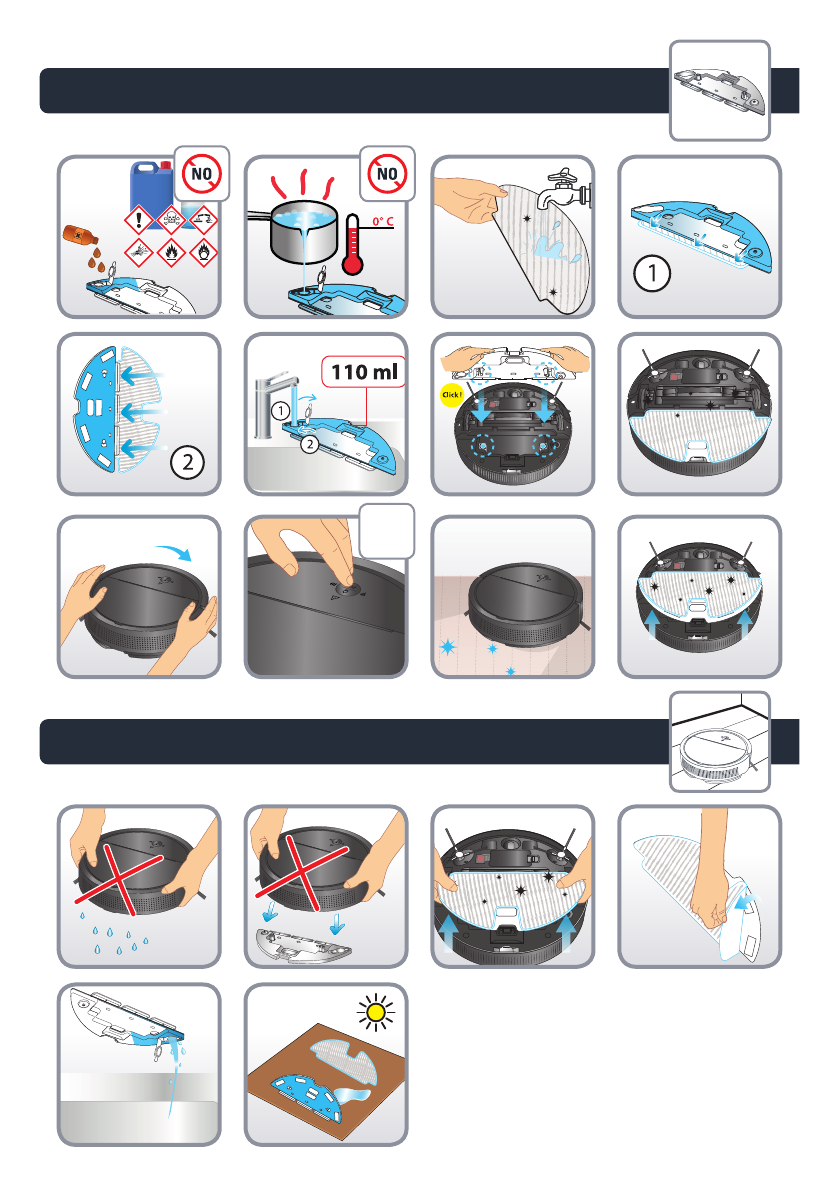 NO

NO

0° C

1

2

110 ml

1

2

Click !