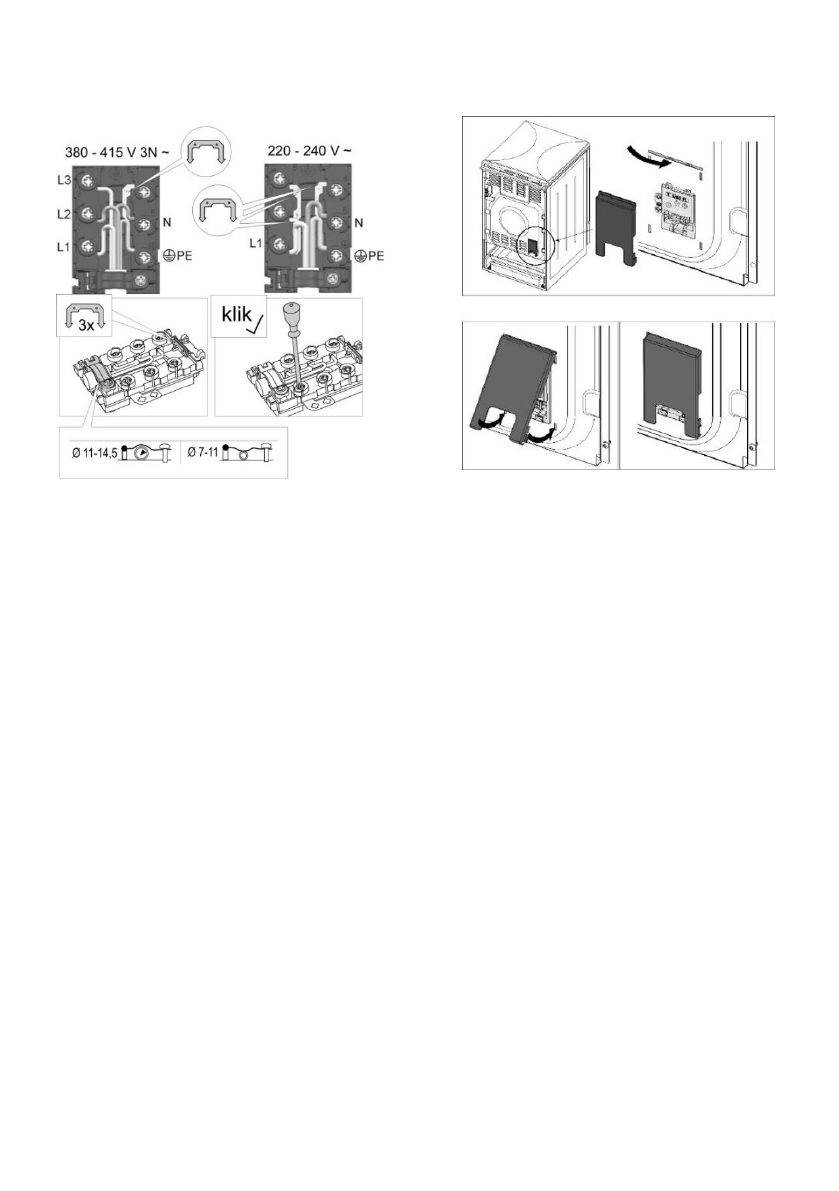 380 - 415 V 3N ~

L3

L2

L1

N

PE

220 - 240 V ~

L1

N

PE

3x

klik

Ø 11-14,5

Ø 7-11