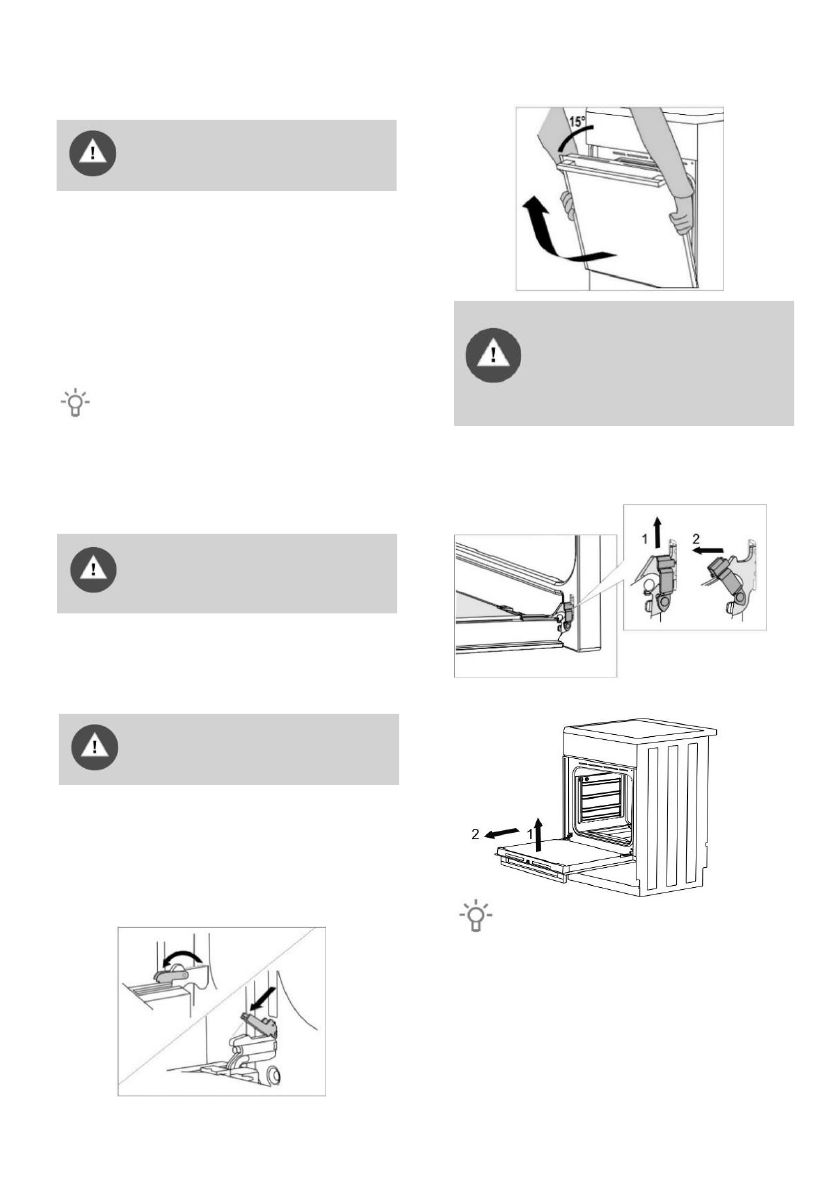 15°

1
2

2
1