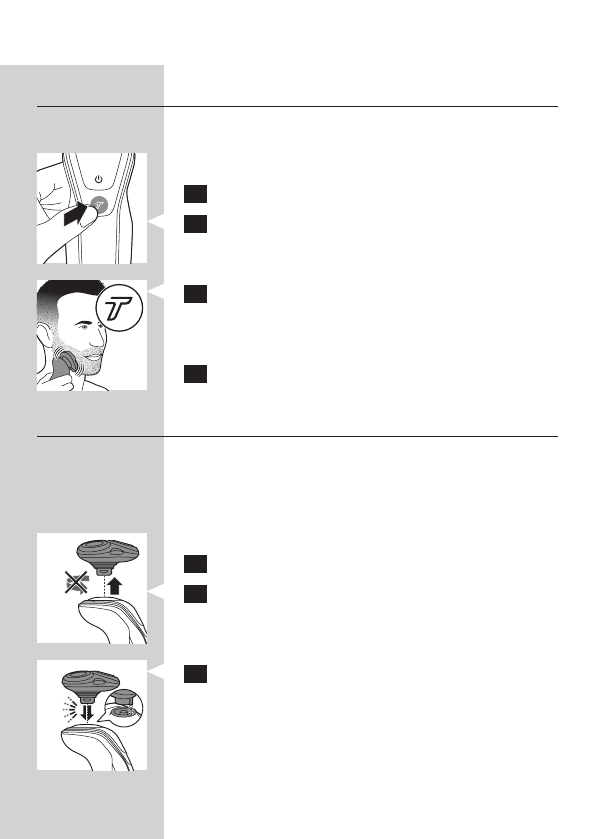 T