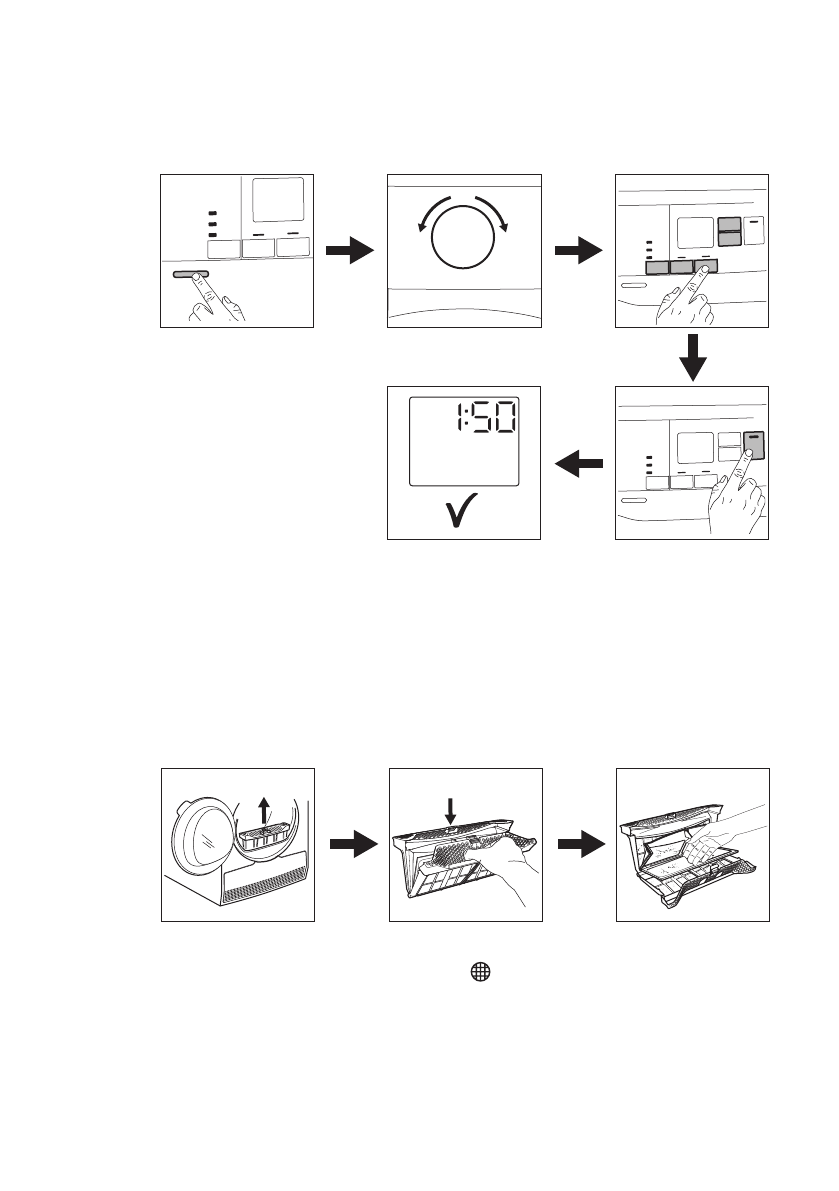 1:50