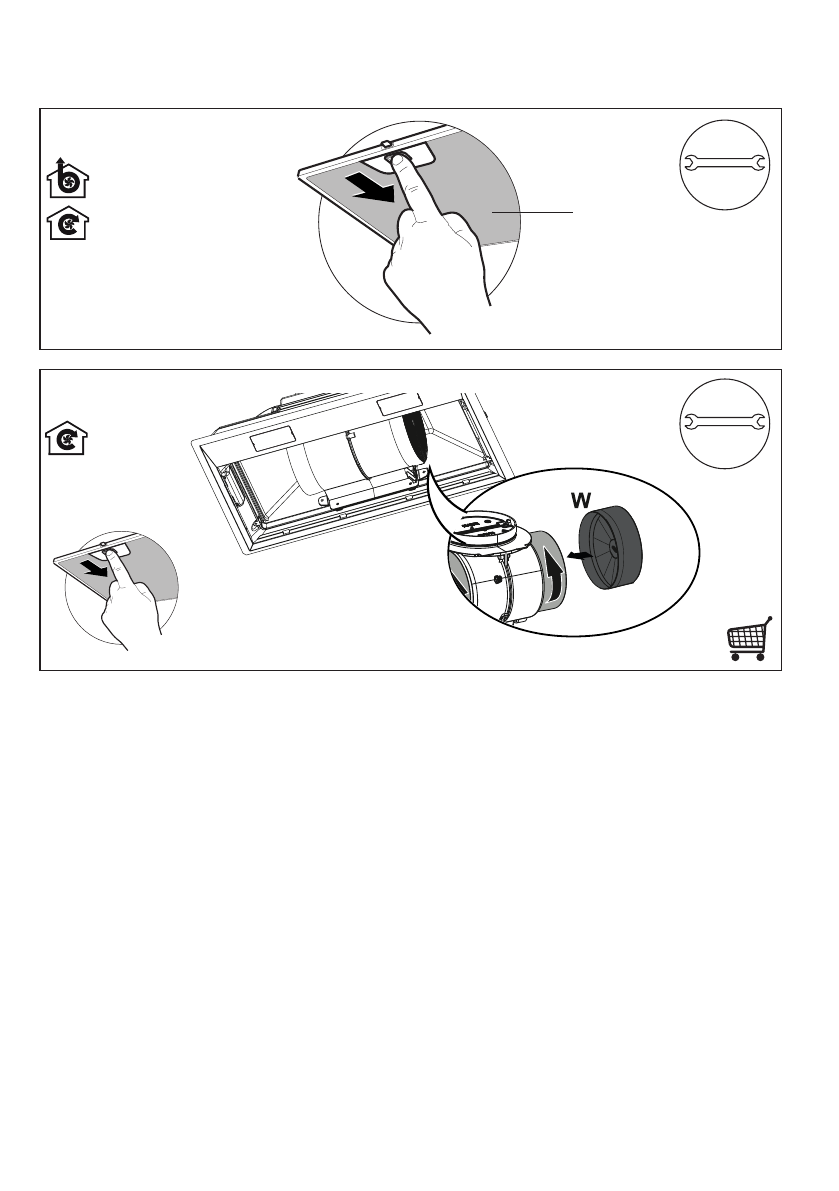 W