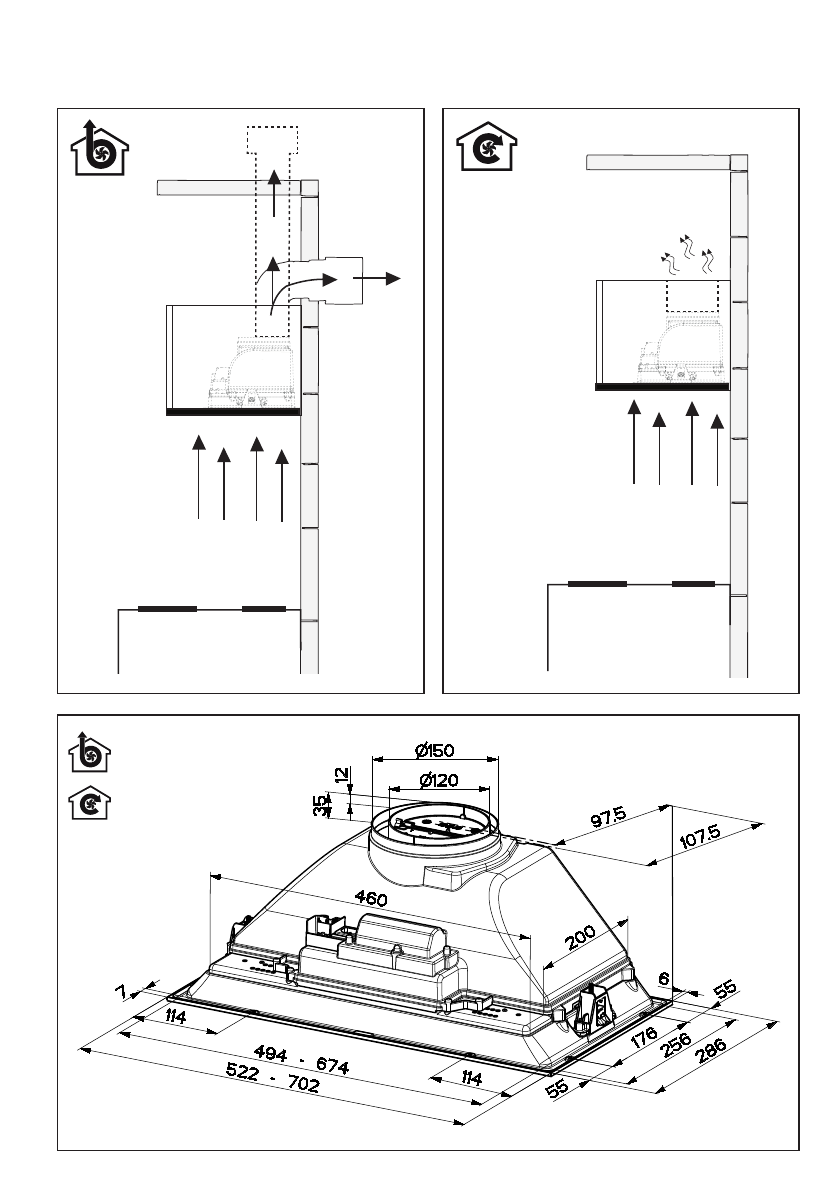 Ø150
Ø120
12
35
97.5
107.5
460
200
7
6
55
114
176
256
286
494 - 674
522 - 702
114
55