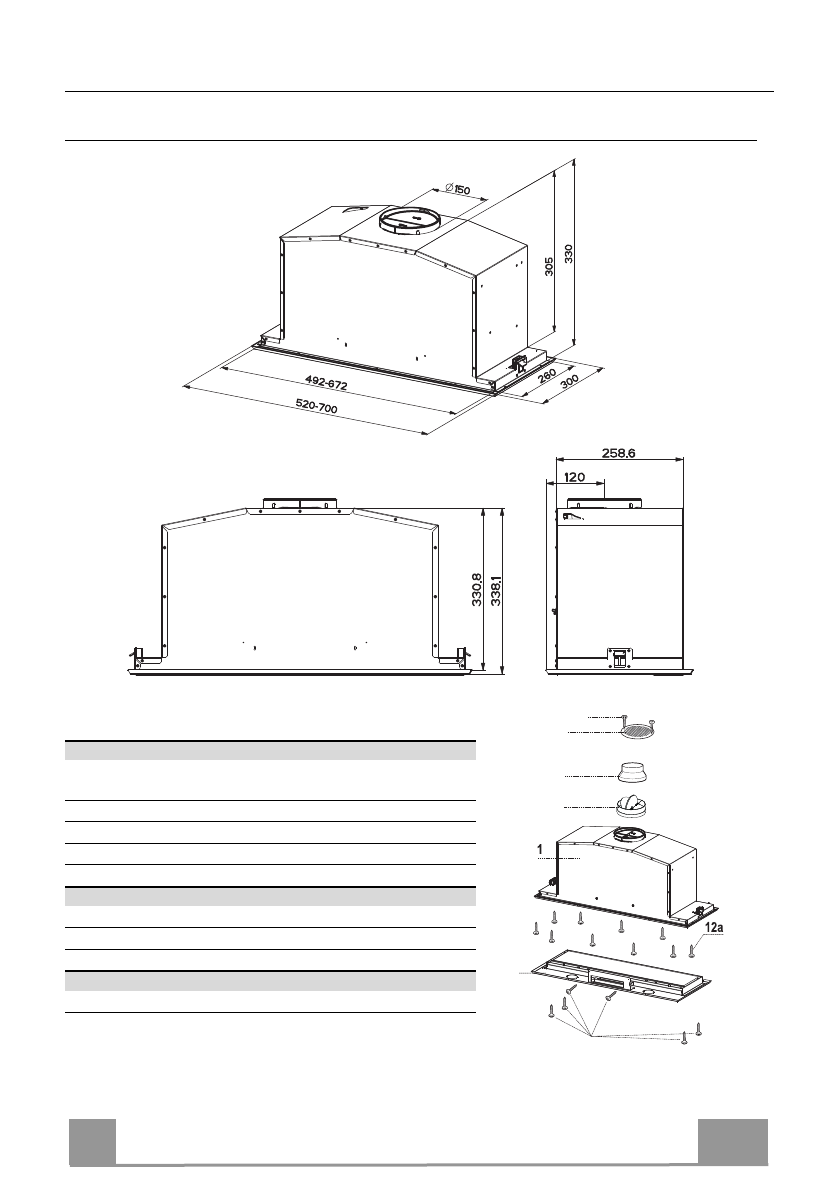 Ø150

305

330

492-672

520-700

280

300

258,6

120

330,8

338,1

1

12a