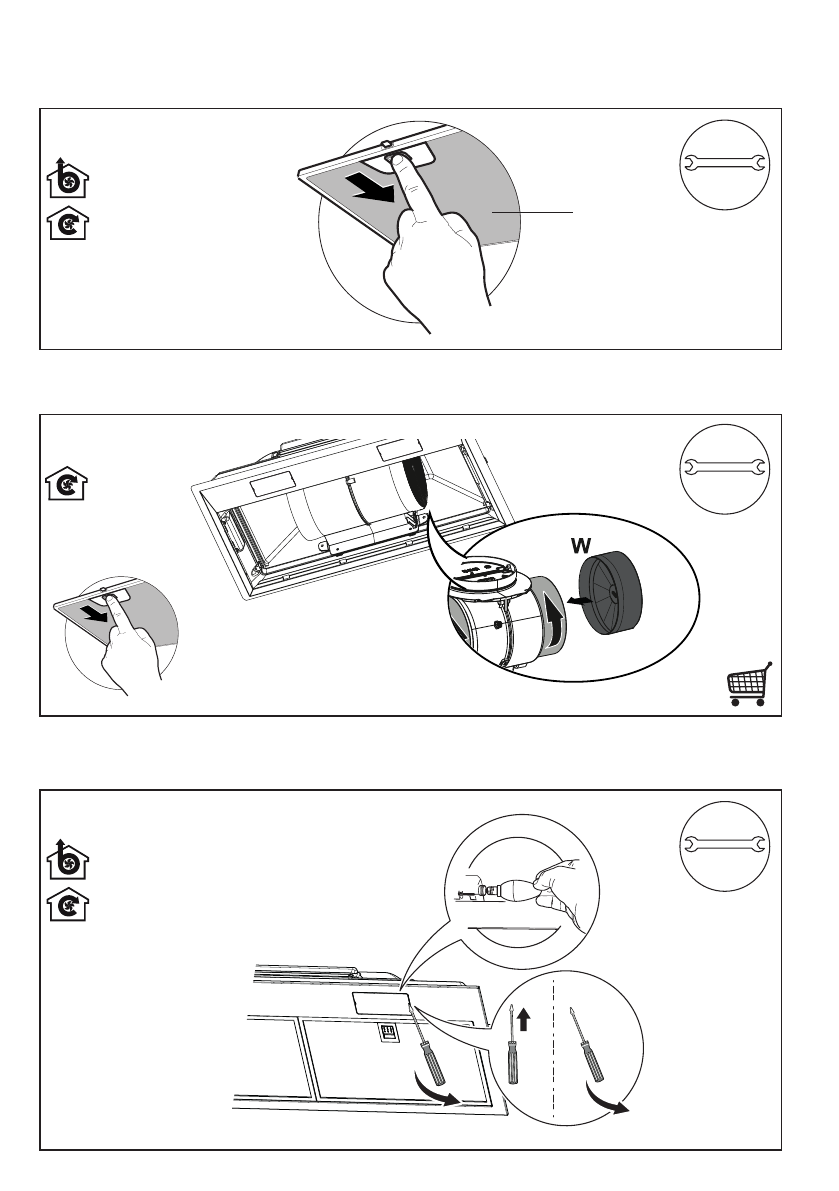 W