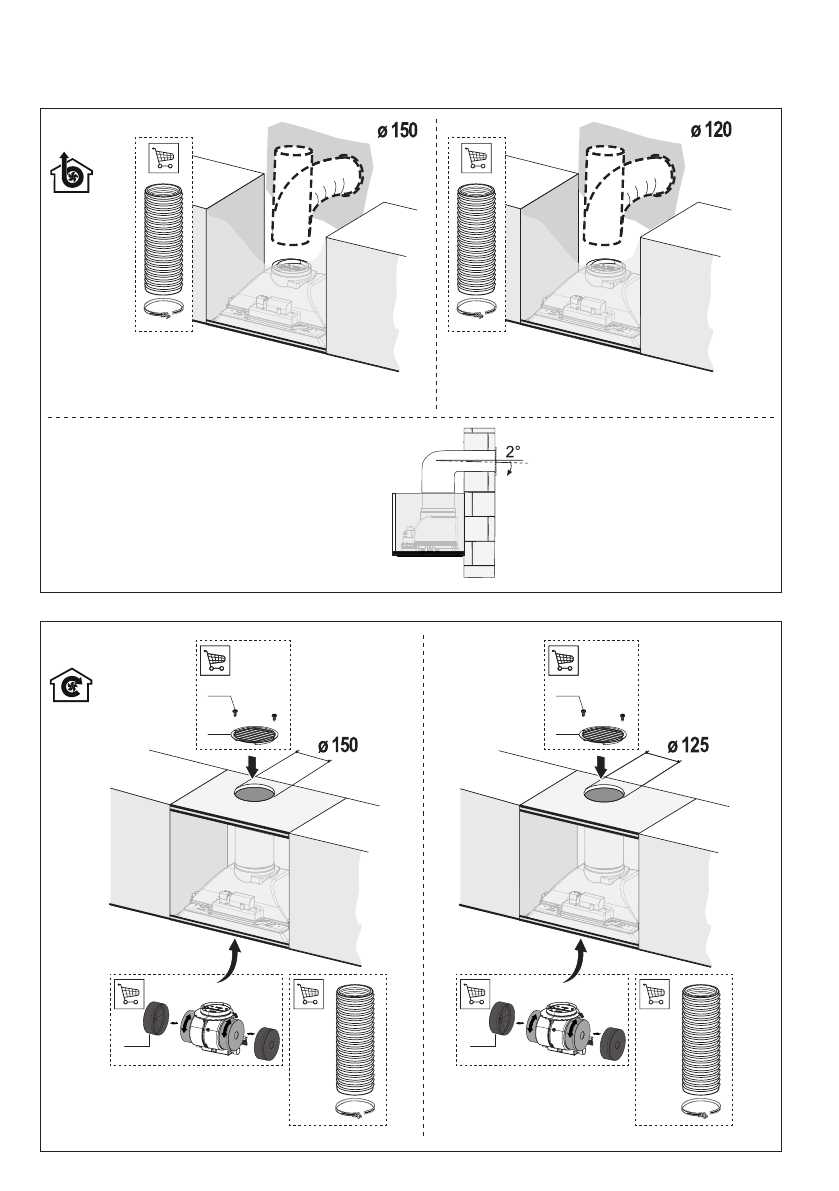 ø 150

ø 120

2°

ø 150

ø 125