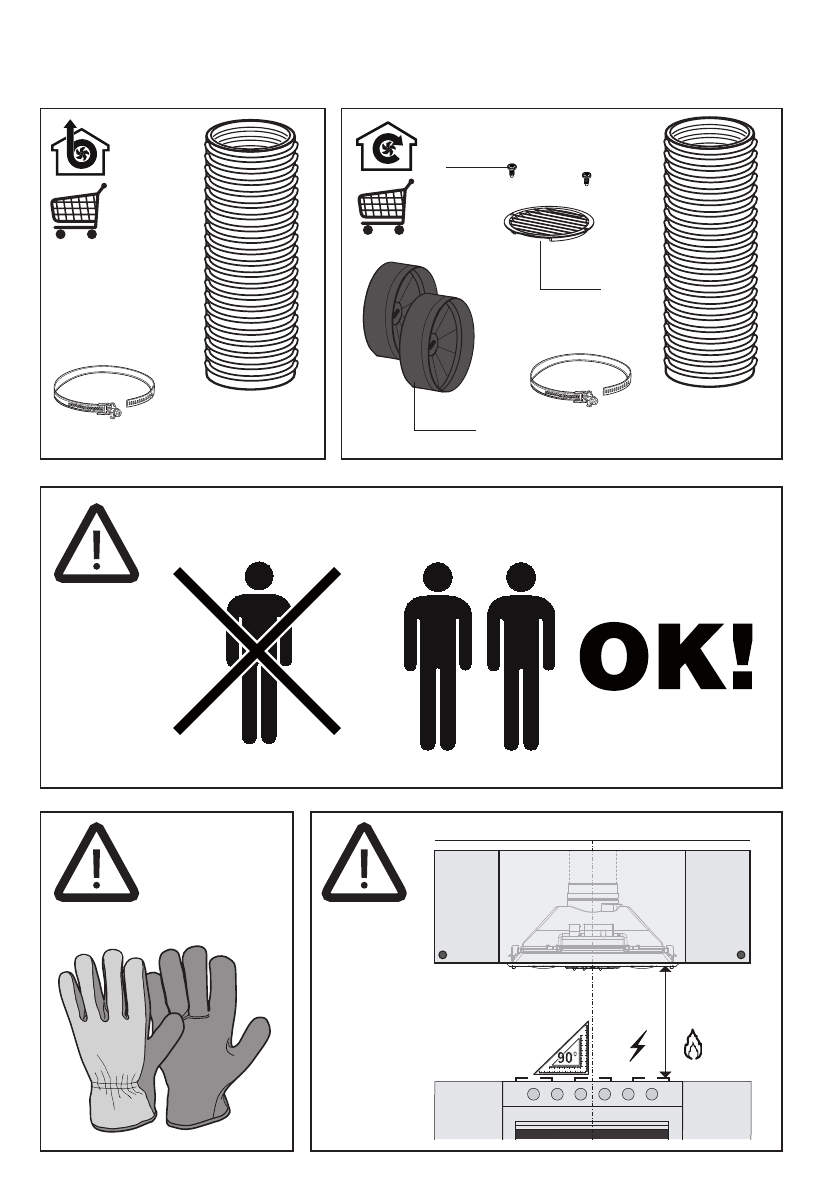 OK!

90°