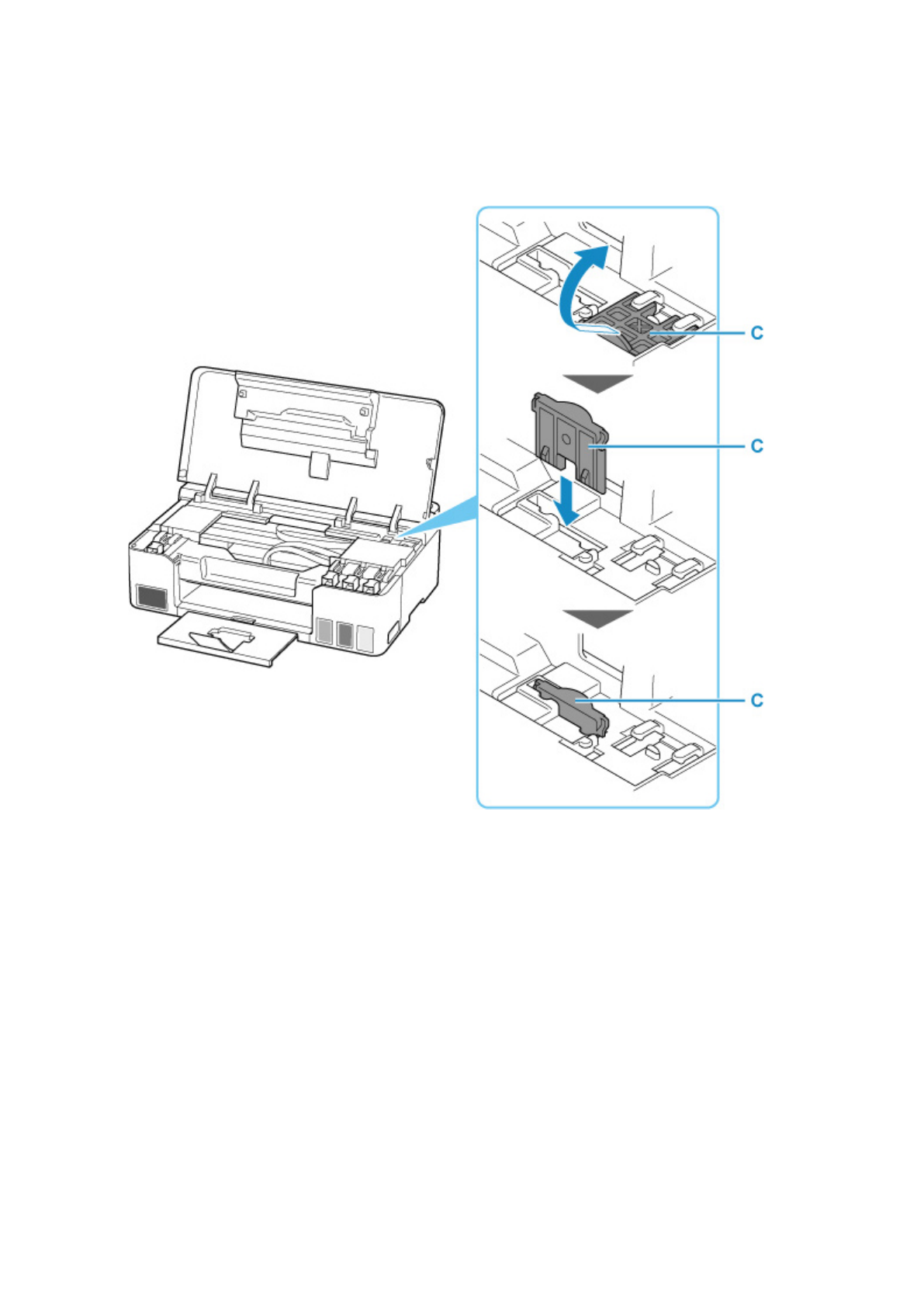 C

C

C