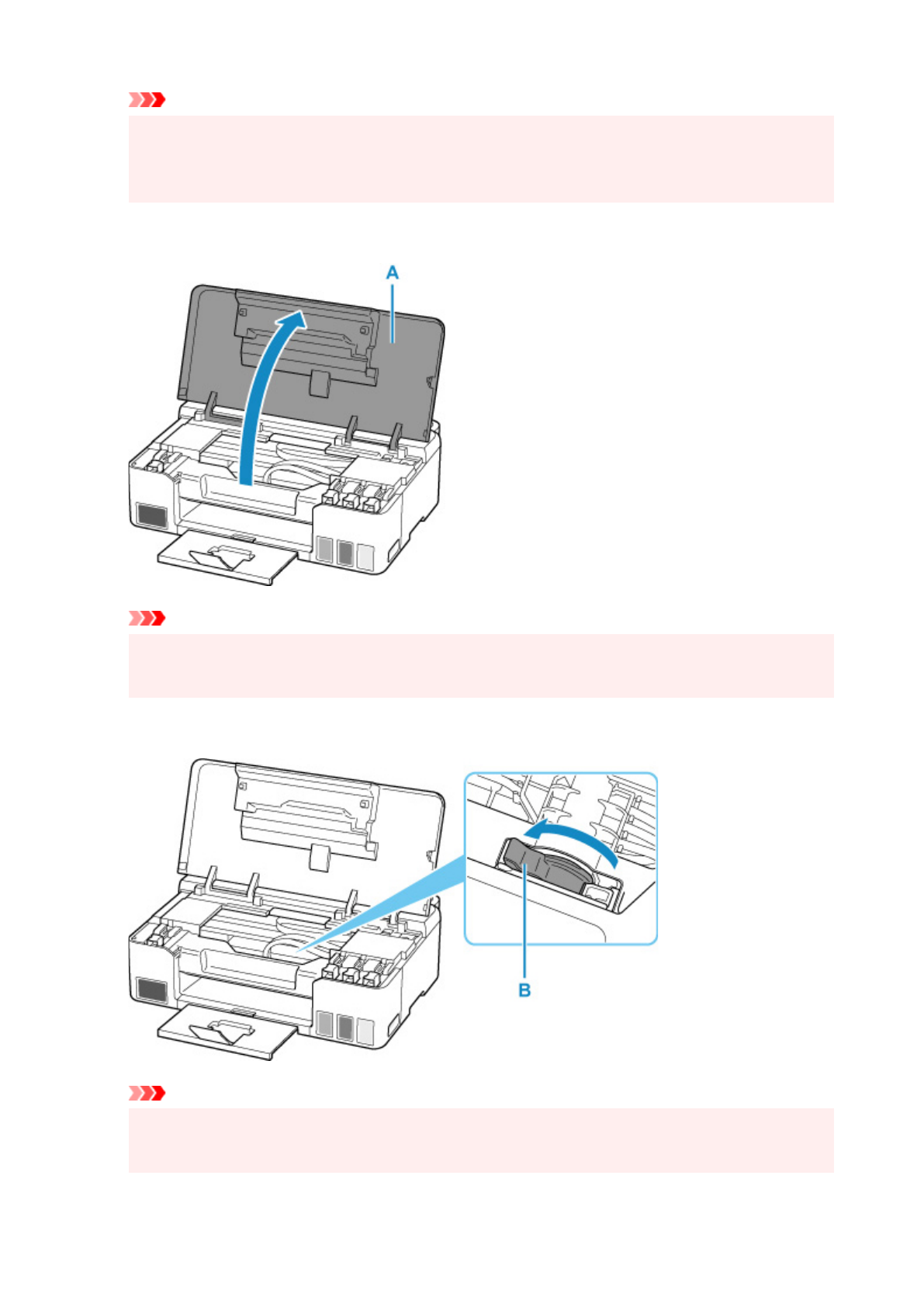 A

B