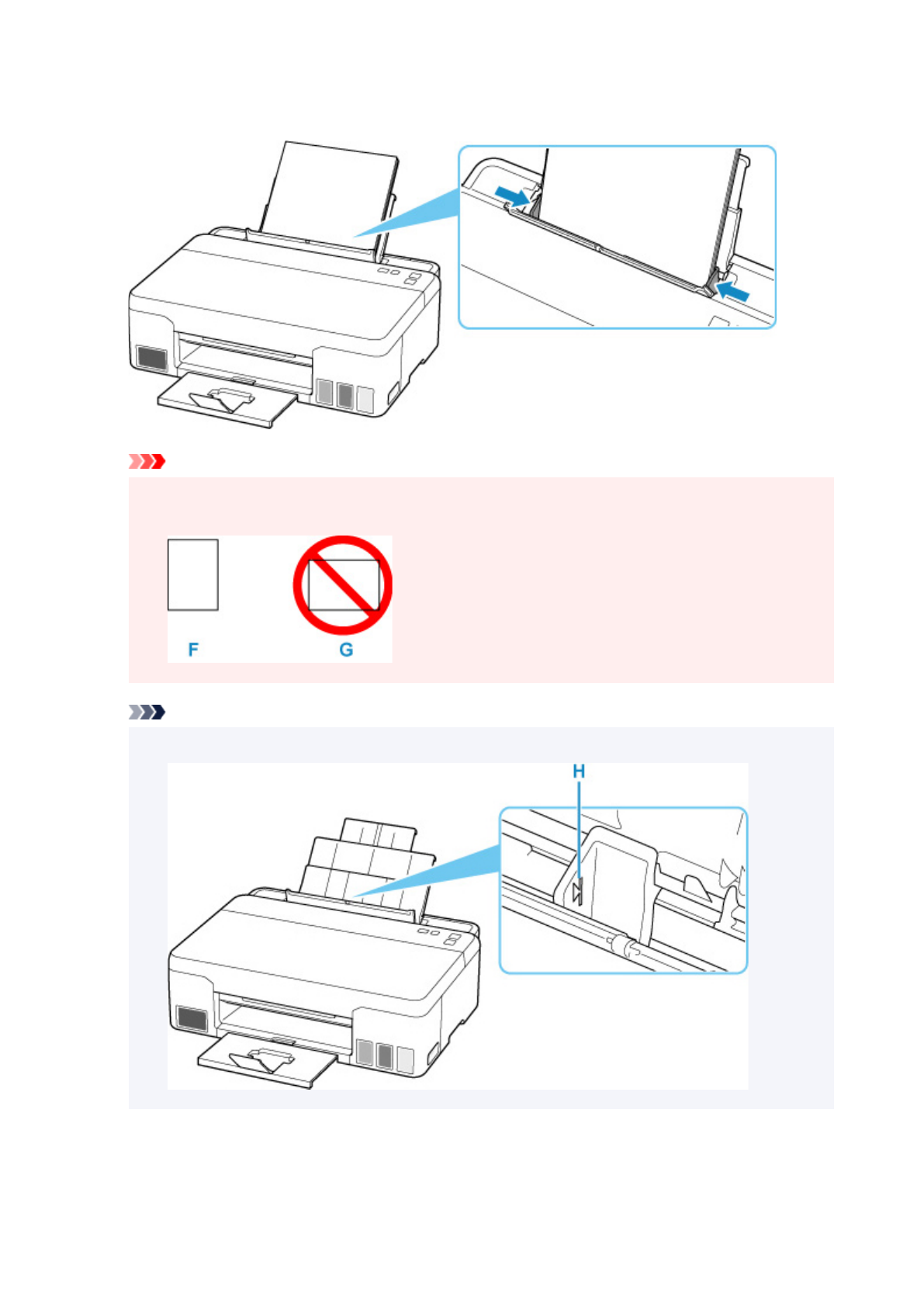 F

G

H