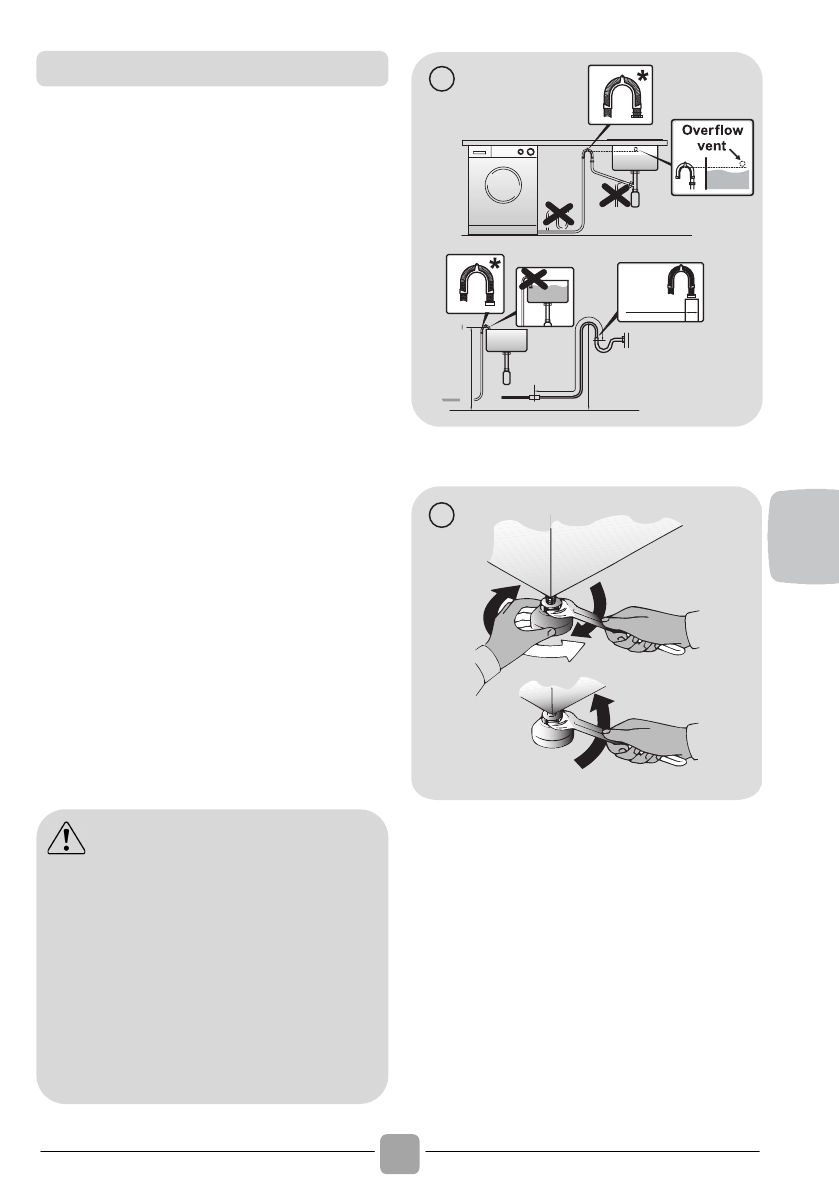 Overflow vent