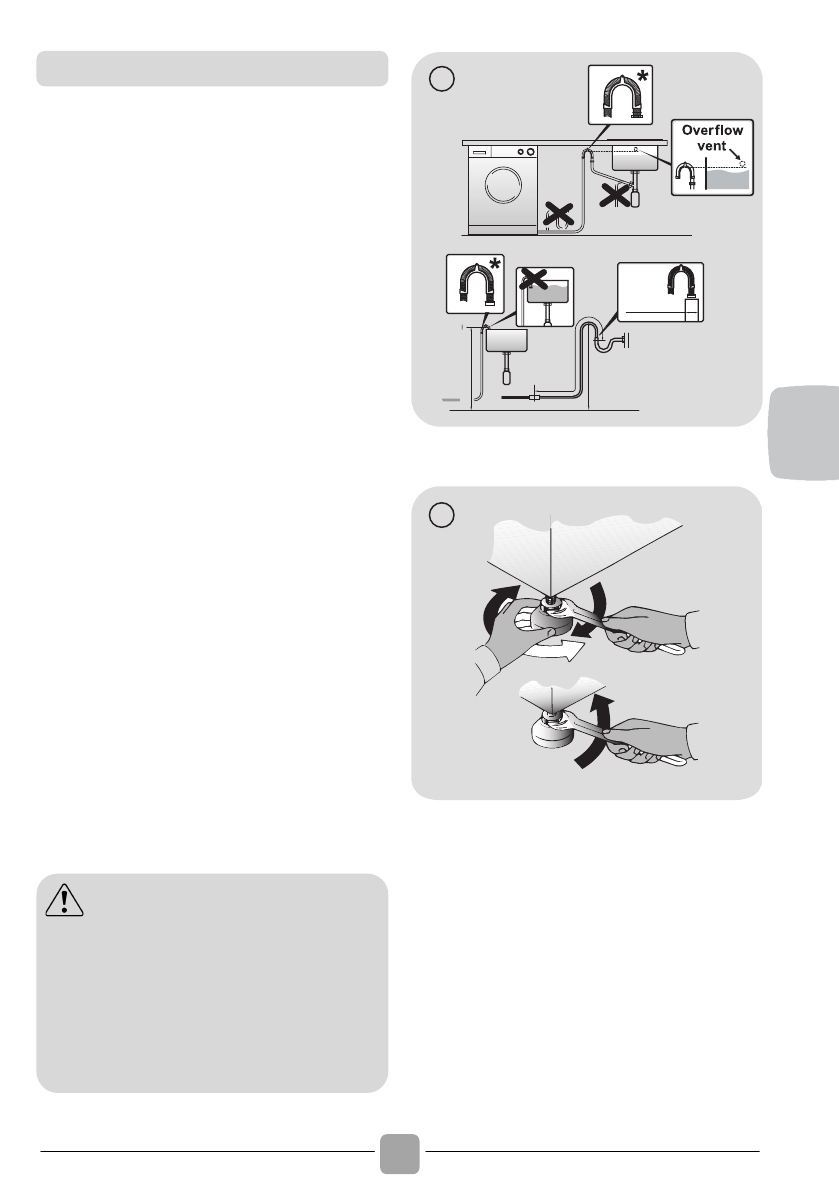 Overflow vent