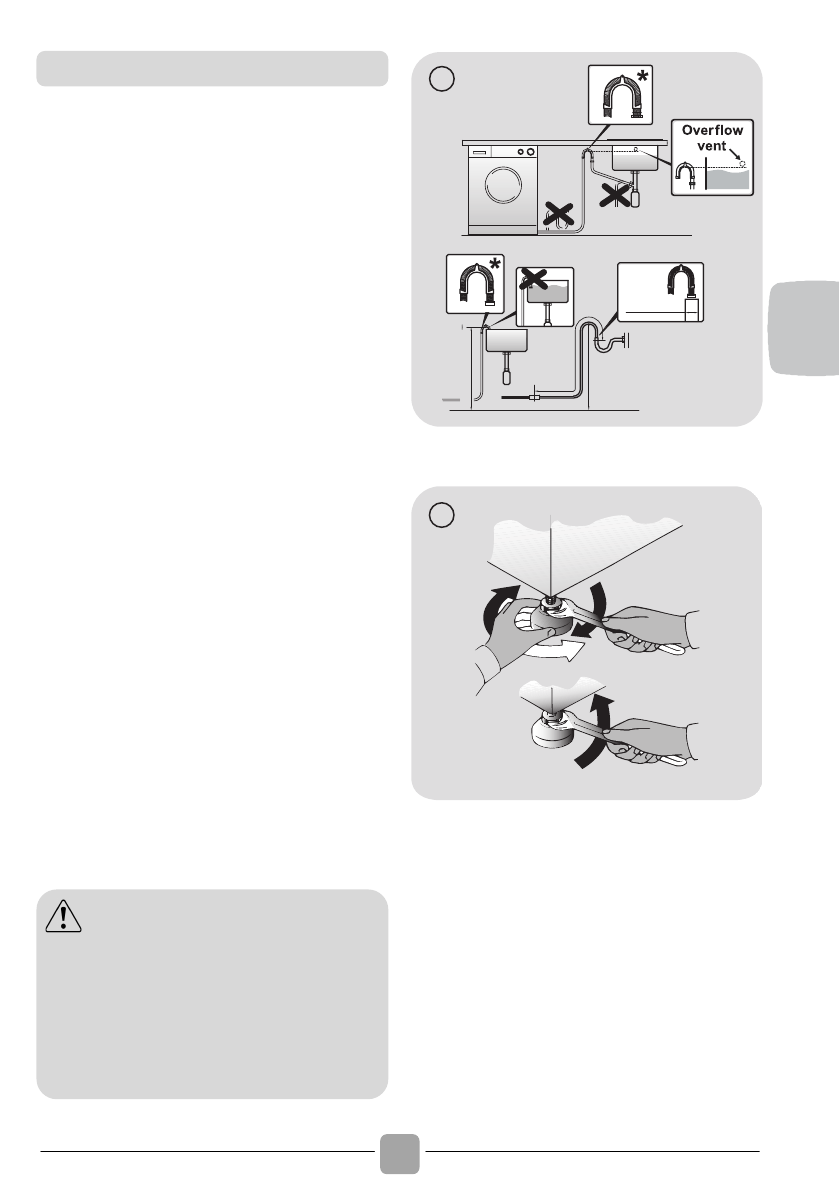 Overflow vent