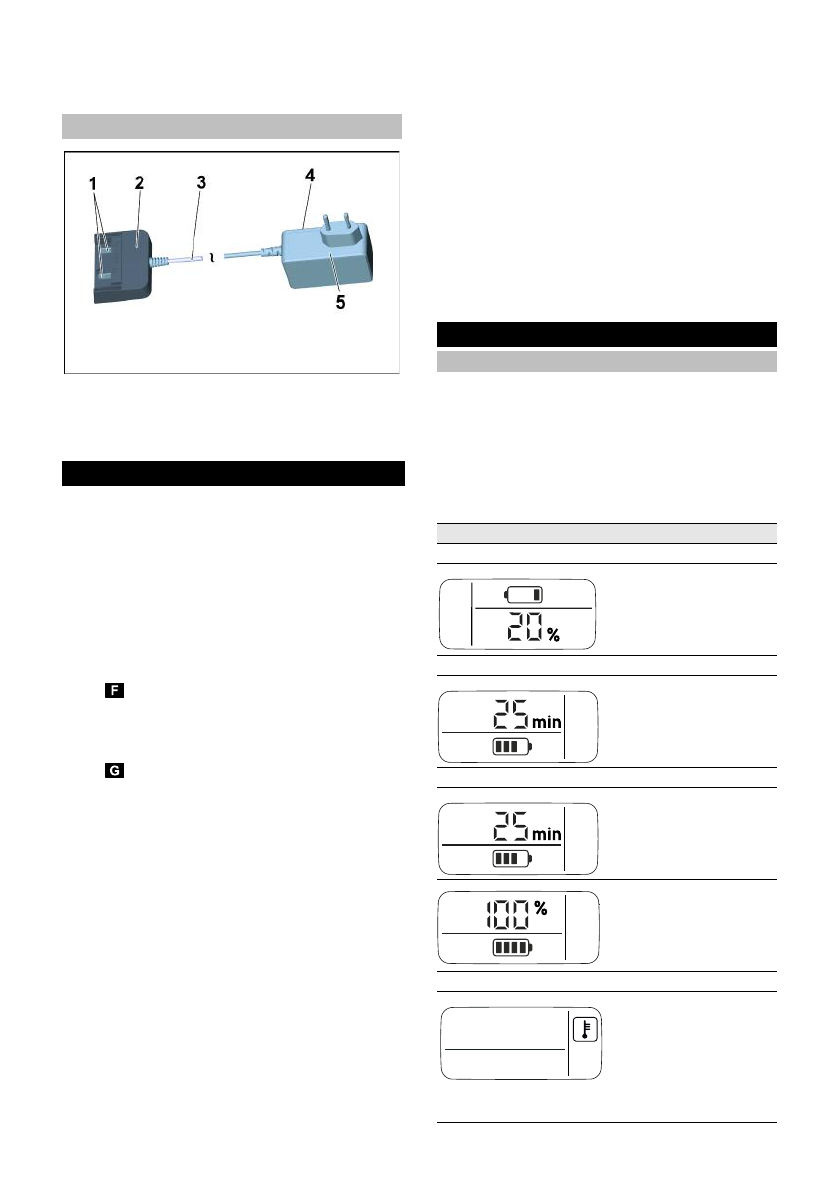 1 2 3 4 5

F

G

20 %

25 min

25 min

100 %