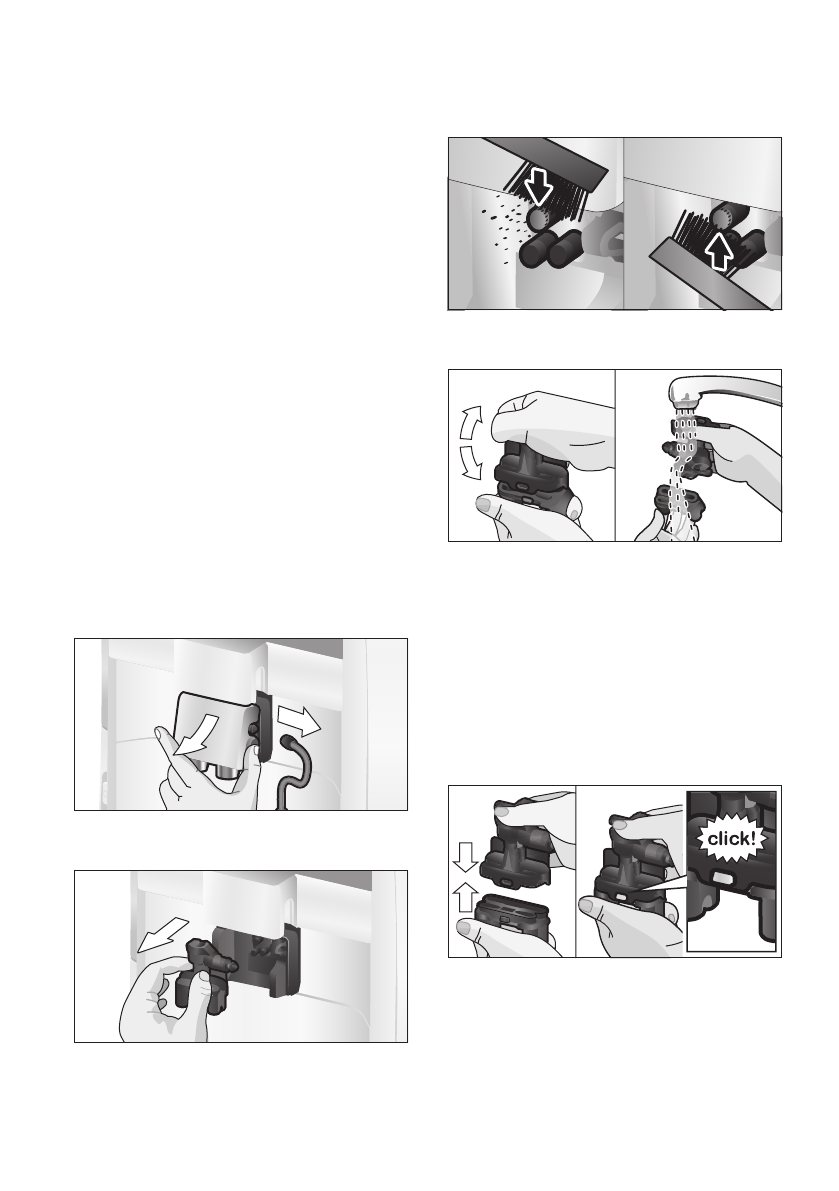 click!